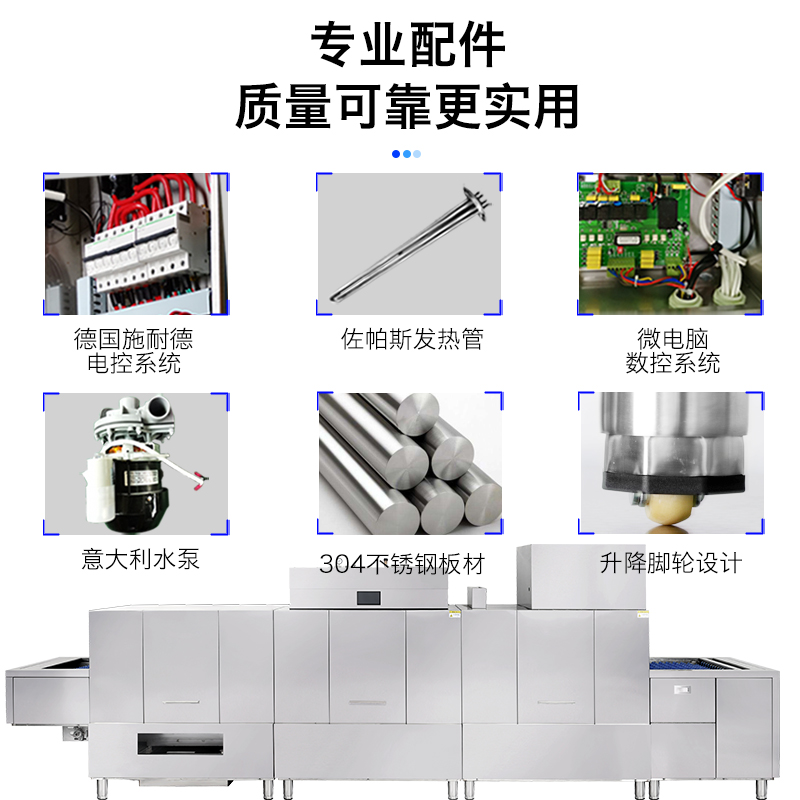 专业配件
质量可靠更实用

德国施耐德
电控系统

佐帕斯发热管

微电脑
数控系统

意大利水泵

304不锈钢板材

升降脚轮设计