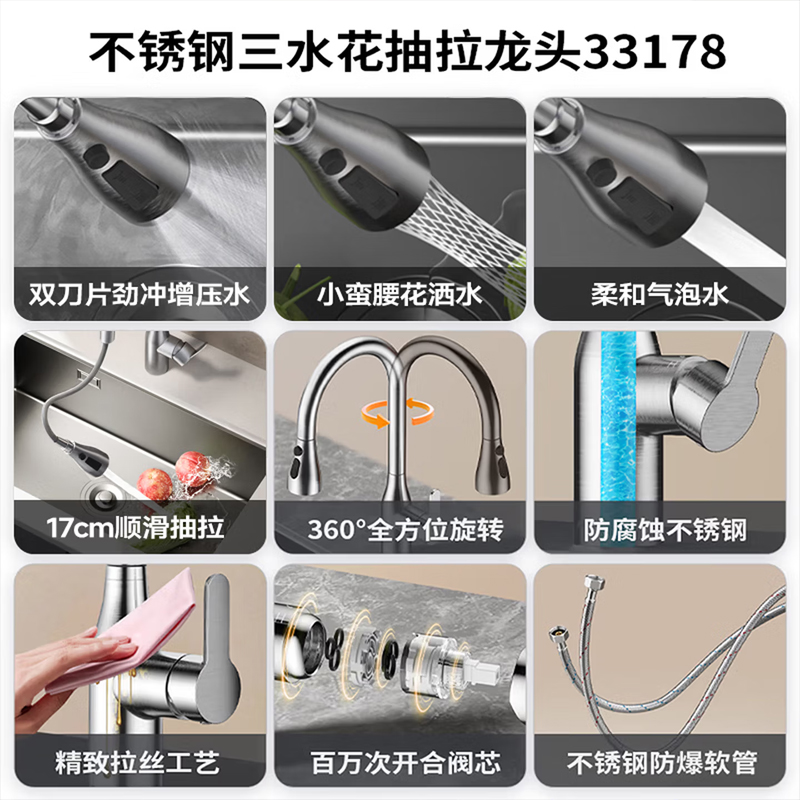 不锈钢三水花抽拉龙头33178

双刀片劲冲增压水

小蛮腰花洒水

柔和气泡水

17cm顺滑抽拉

360°全方位旋转

防腐蚀不锈钢

精致拉丝工艺

百万次开合阀芯

不锈钢防爆软管