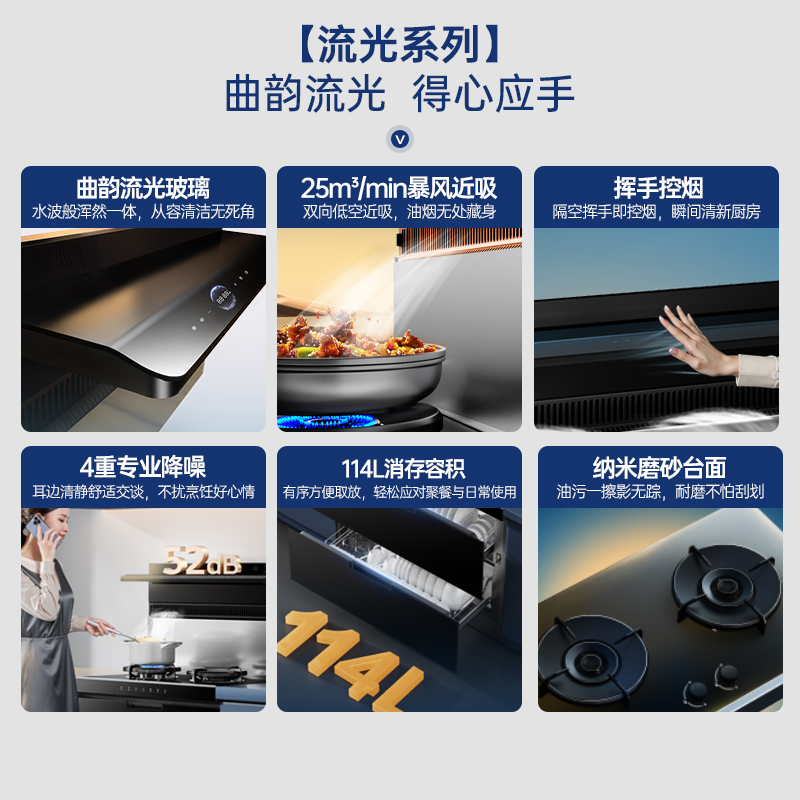 【流光系列】
曲韵流光 得心应手

曲韵流光玻璃
水波般浑然一体，从容清洁无死角

25m³/min暴风近吸
双向低空近吸，油烟无处藏身

挥手控烟
隔空挥手即控烟，瞬间清新厨房

4重专业降噪
耳边清静舒适交谈，不扰烹饪好心情

52dB

114L消存容积
有序方便取放，轻松应对聚餐与日常使用

114L

纳米磨砂台面
油污一擦影无踪，耐磨不怕刮划