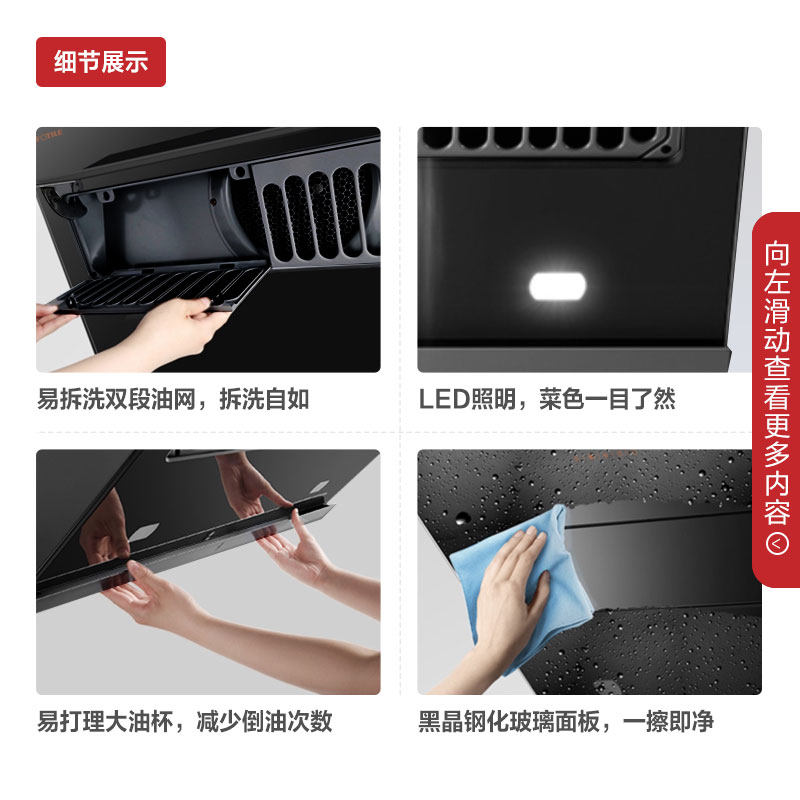 细节展示

易拆洗双段油网，拆洗自如

LED照明，菜色一目了然

易打理大油杯，减少倒油次数

黑晶钢化玻璃面板，一擦即净

向左滑动查看更多内容