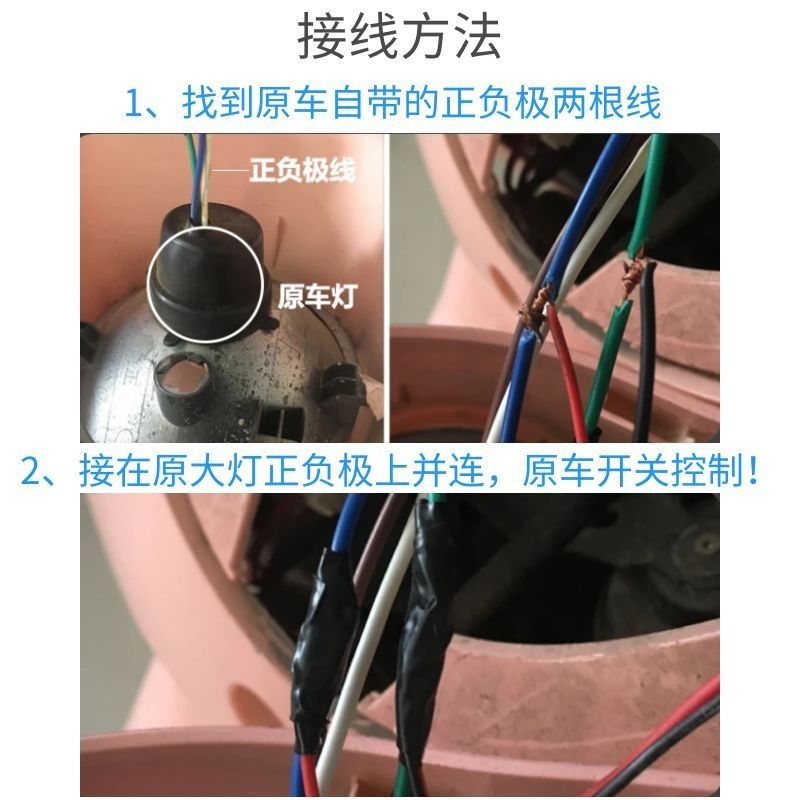 接线方法

1、找到原车自带的正负极两根线

正负极线

原车灯

2、接在原大灯正负极上并连，原车开关控制！