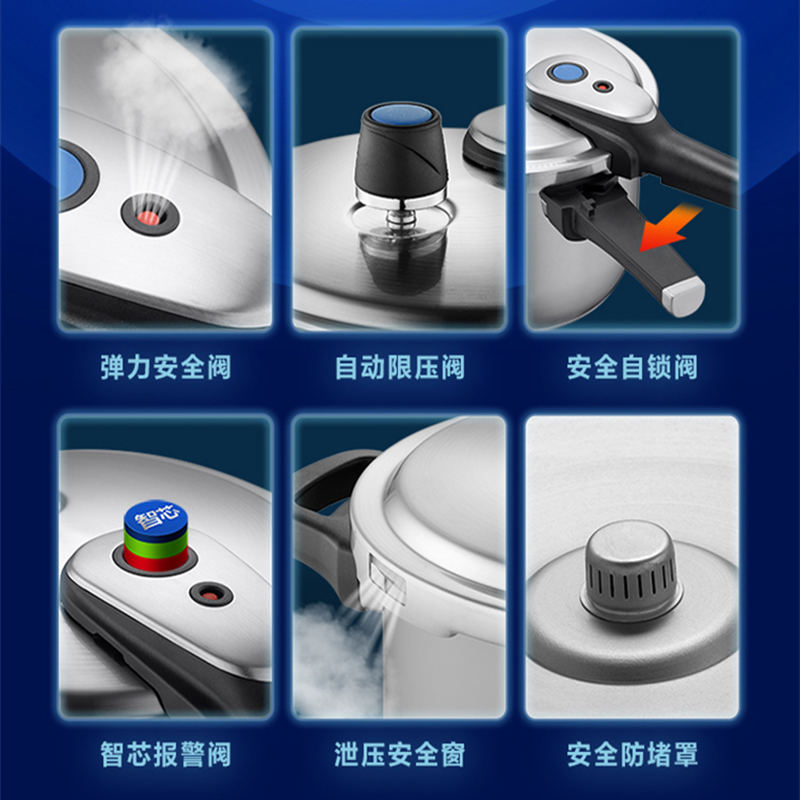 弹力安全阀

自动限压阀

安全自锁阀

智芯

智芯报警阀

泄压安全窗

安全防堵罩