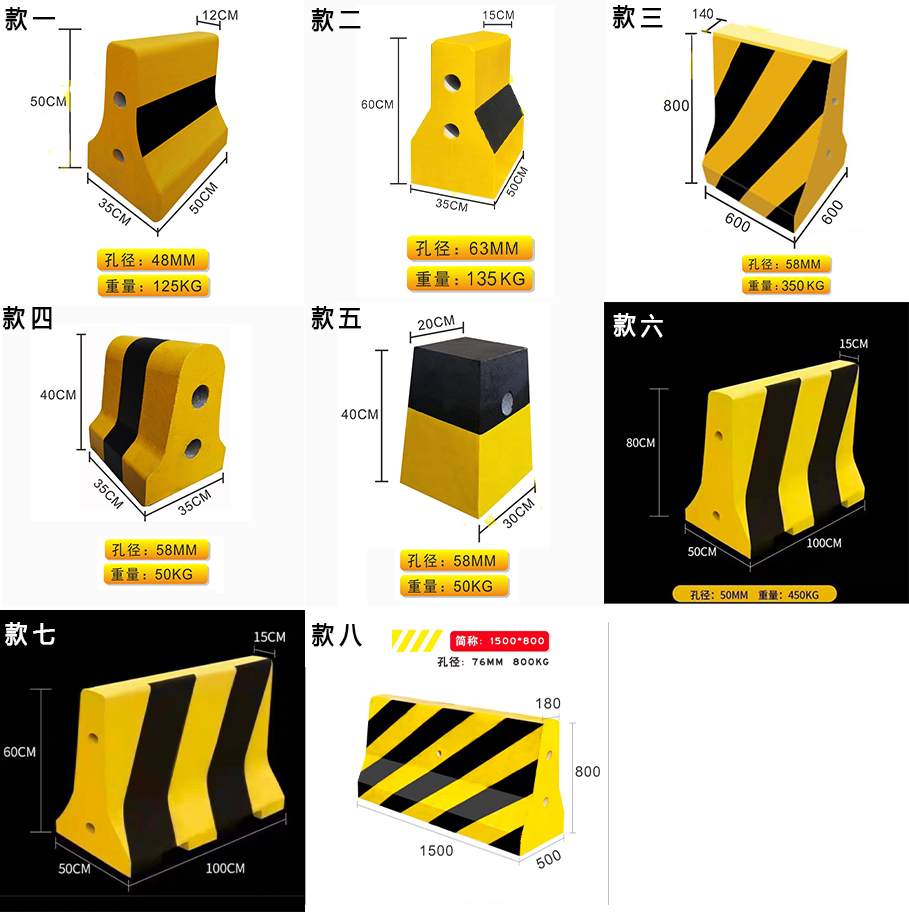 款一
12CM
50CM
35CM
50CM
孔径：48MM
重量：125KG

款二
15CM
60CM
35CM
50CM
孔径：63MM
重量：135KG

款三
140
800
600
600
孔径：58MM
重量：350KG

款四
40CM
35CM
35CM
孔径：58MM
重量：50KG

款五
20CM
40CM
30CM
孔径：58MM
重量：50KG

款六
15CM
80CM
50CM
100CM
孔径：50MM 重量：450KG

款七
15CM
60CM
50CM
100CM

款八
简称：1500*800
孔径：76MM 800KG
180
800
1500
500