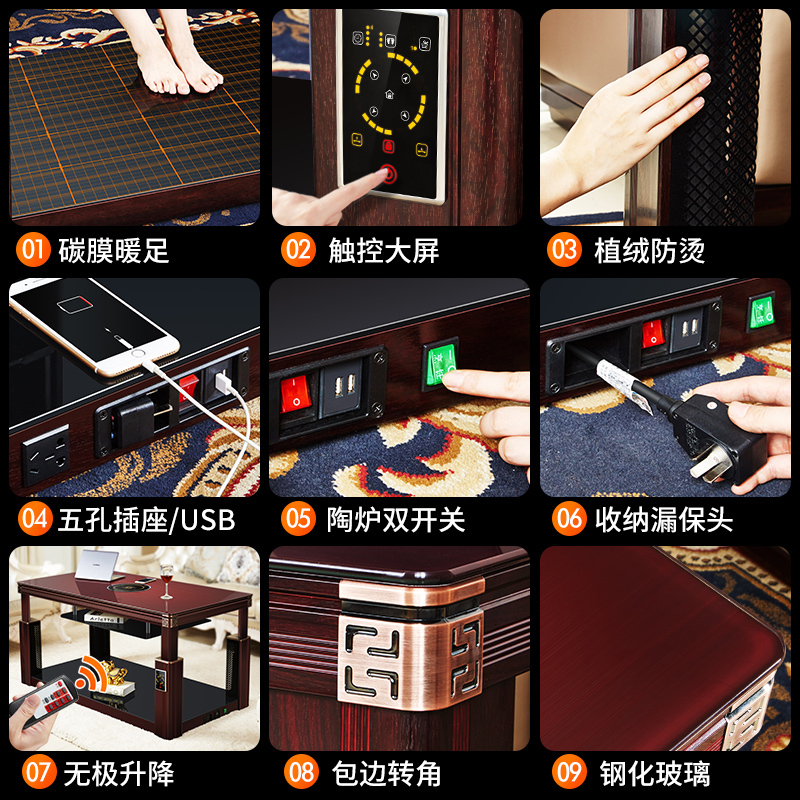 01 碳膜暖足

02 触控大屏

03 植绒防烫

04 五孔插座/USB

05 陶炉双开关

06 收纳漏保头

07 无极升降

08 包边转角

09 钢化玻璃