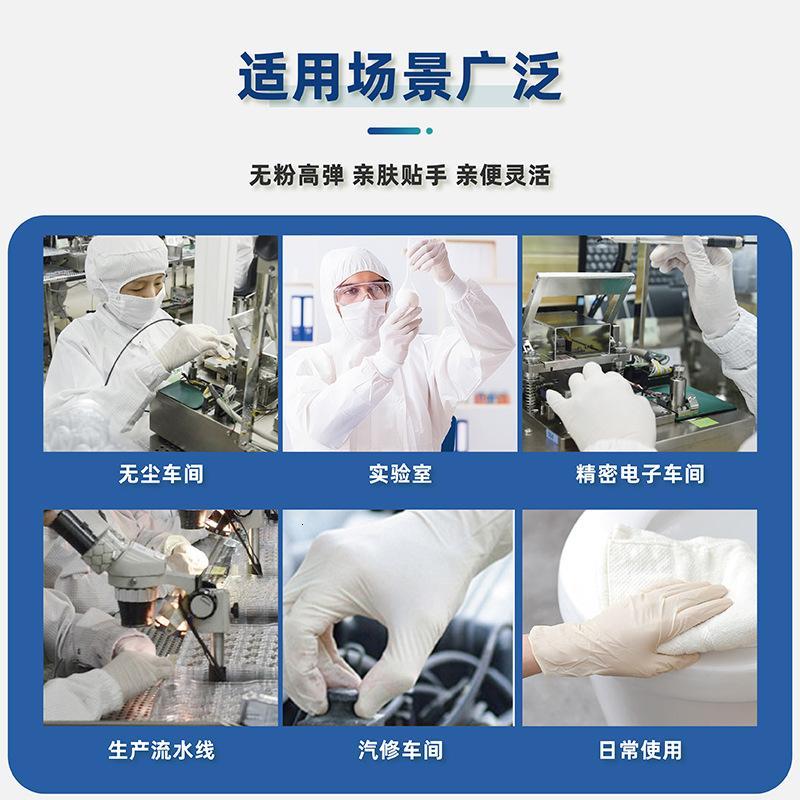 适用场景广泛

无粉高弹 亲肤贴手 亲便灵活

无尘车间

实验室

精密电子车间

生产流水线

汽修车间

日常使用