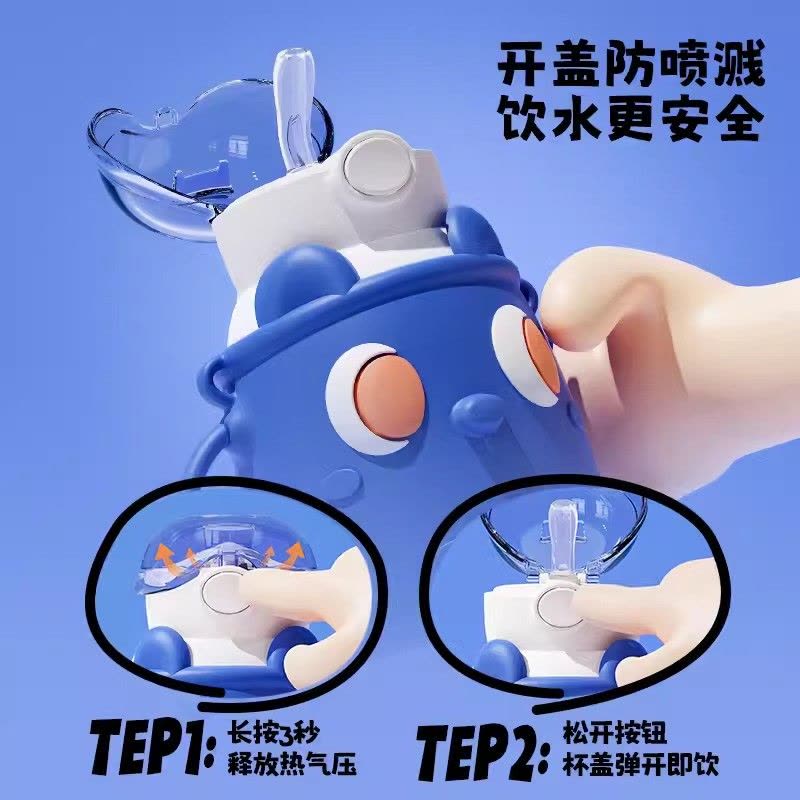 开盖防喷溅
饮水更安全

TEP1: 长按3秒
释放热气压

TEP2: 松开按钮
杯盖弹开即饮