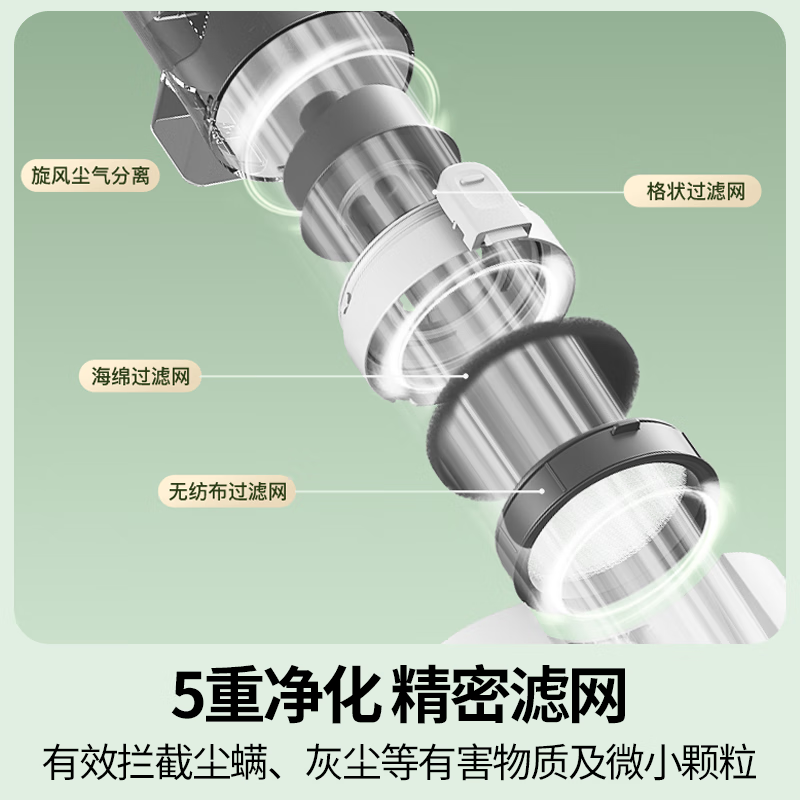 旋风尘气分离

格状过滤网

海绵过滤网

无纺布过滤网

5重净化 精密滤网

有效拦截尘螨、灰尘等有害物质及微小颗粒