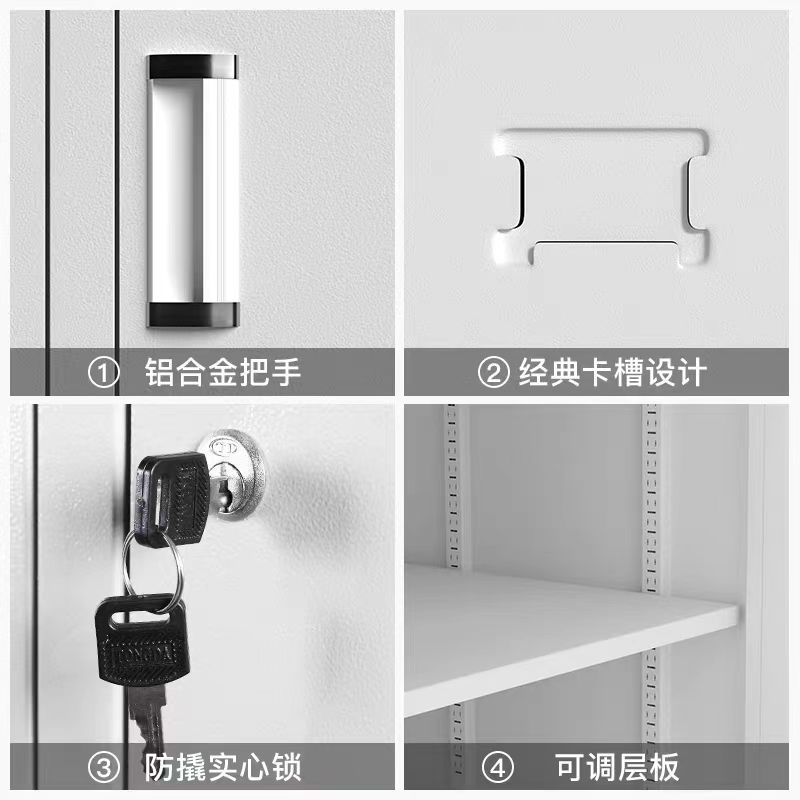 ① 铝合金把手

② 经典卡槽设计

TONGDA

③ 防撬实心锁

④ 可调层板