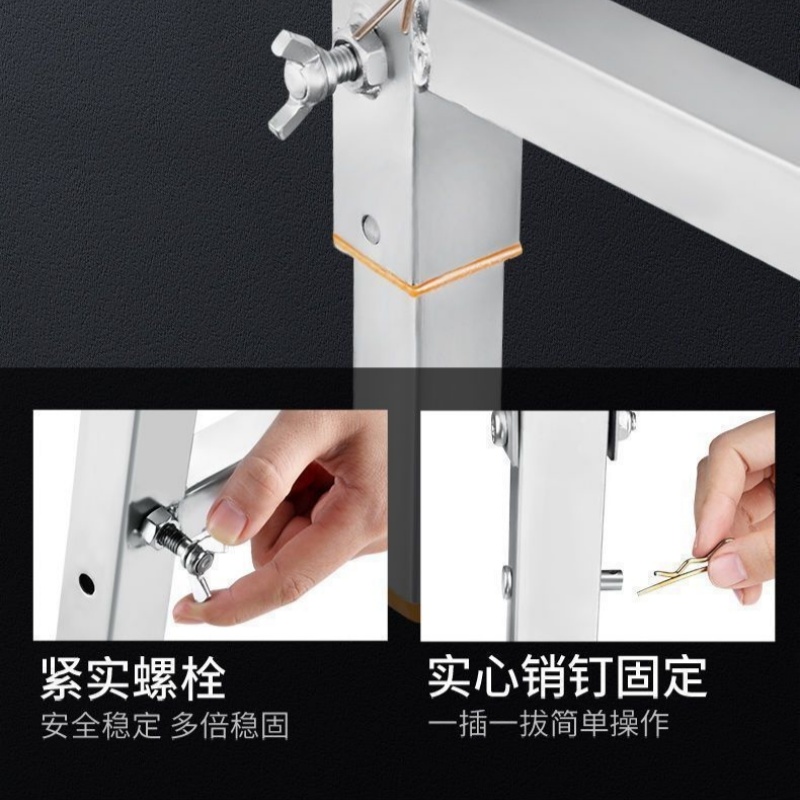 紧实螺栓
安全稳定 多倍稳固

实心销钉固定
一插一拔简单操作