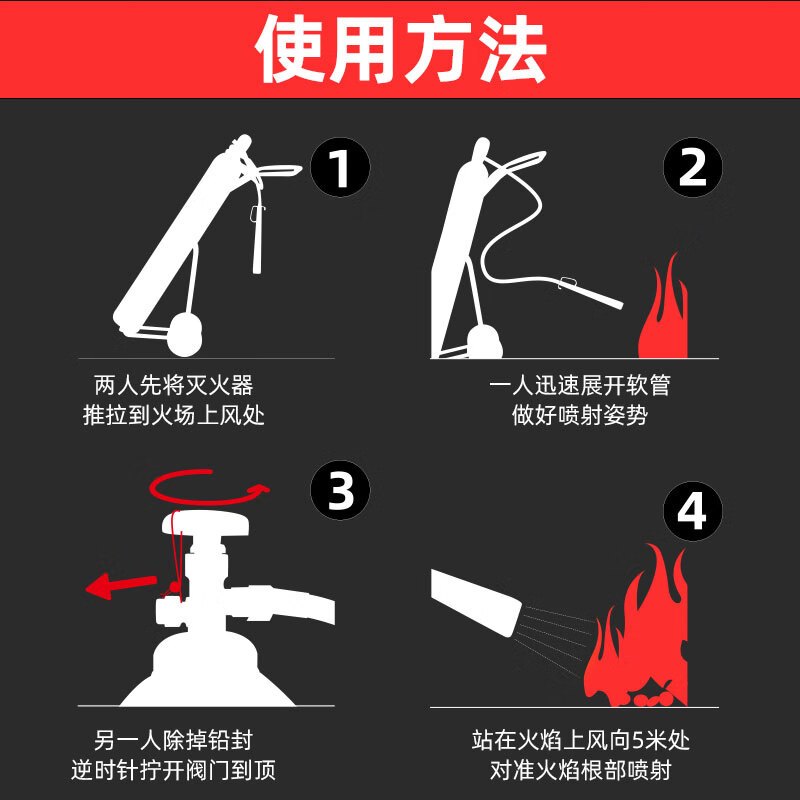 使用方法

1

两人先将灭火器
推拉到火场上风处

2

一人迅速展开软管
做好喷射姿势

3

另一人除掉铅封
逆时针拧开阀门到顶

4

站在火焰上风向5米处
对准火焰根部喷射