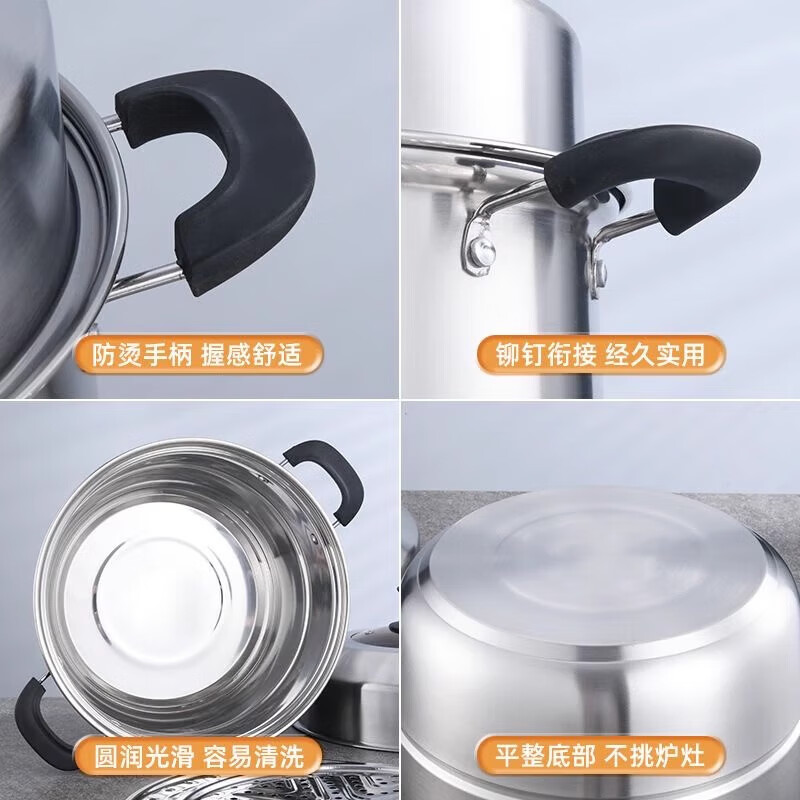 防烫手柄 握感舒适

铆钉衔接 经久实用

圆润光滑 容易清洗

平整底部 不挑炉灶