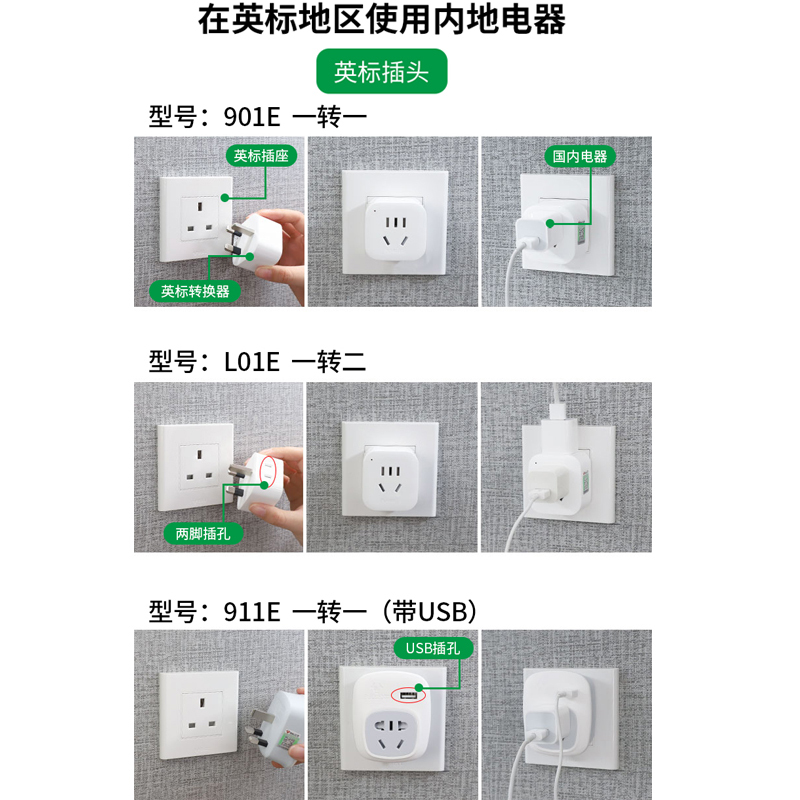 在英标地区使用内地电器

英标插头

型号：901E 一转一

英标插座

英标转换器

国内电器

型号：L01E 一转二

两脚插孔

型号：911E 一转一（带USB）

USB插孔