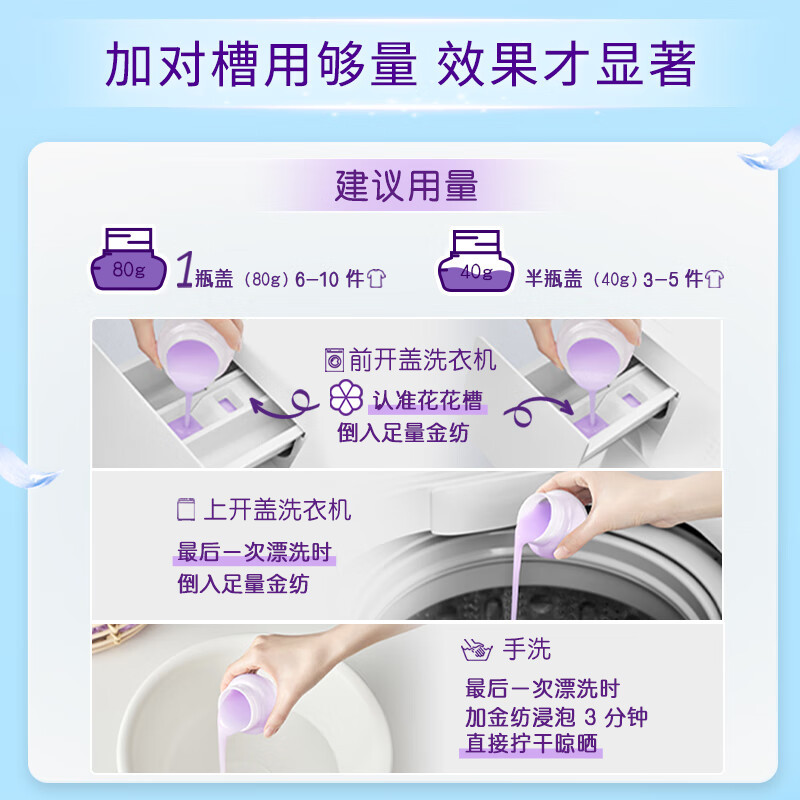 加对槽用够量 效果才显著

建议用量

80g 1瓶盖（80g）6-10 件

40g 半瓶盖（40g）3-5 件

前开盖洗衣机
认准花花槽
倒入足量金纺

上开盖洗衣机
最后一次漂洗时
倒入足量金纺

手洗
最后一次漂洗时
加金纺浸泡 3 分钟
直接拧干晾晒