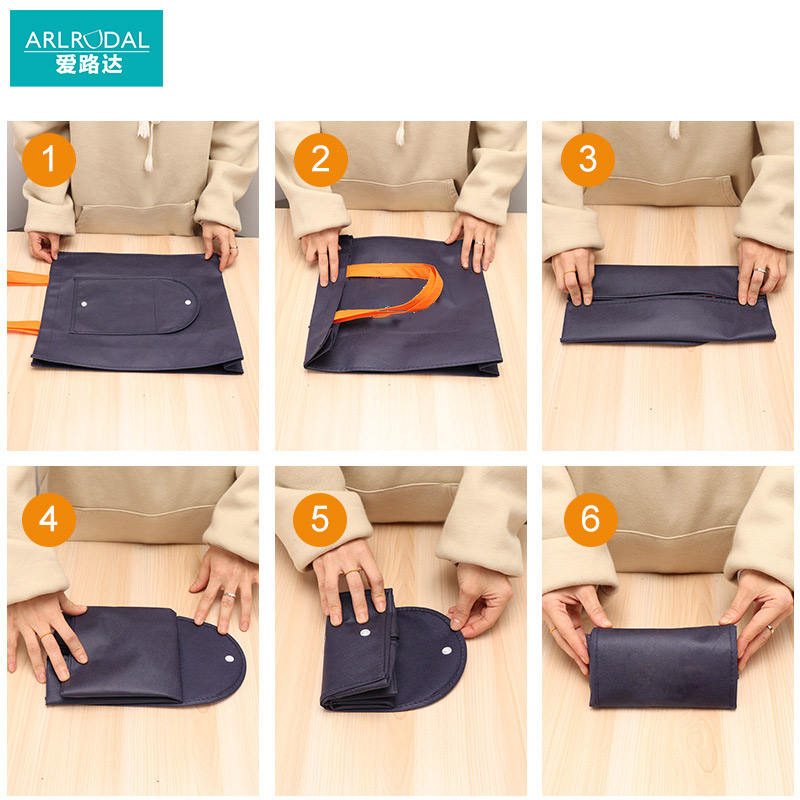 ARLRODAL
爱路达

1

2

3

4

5

6