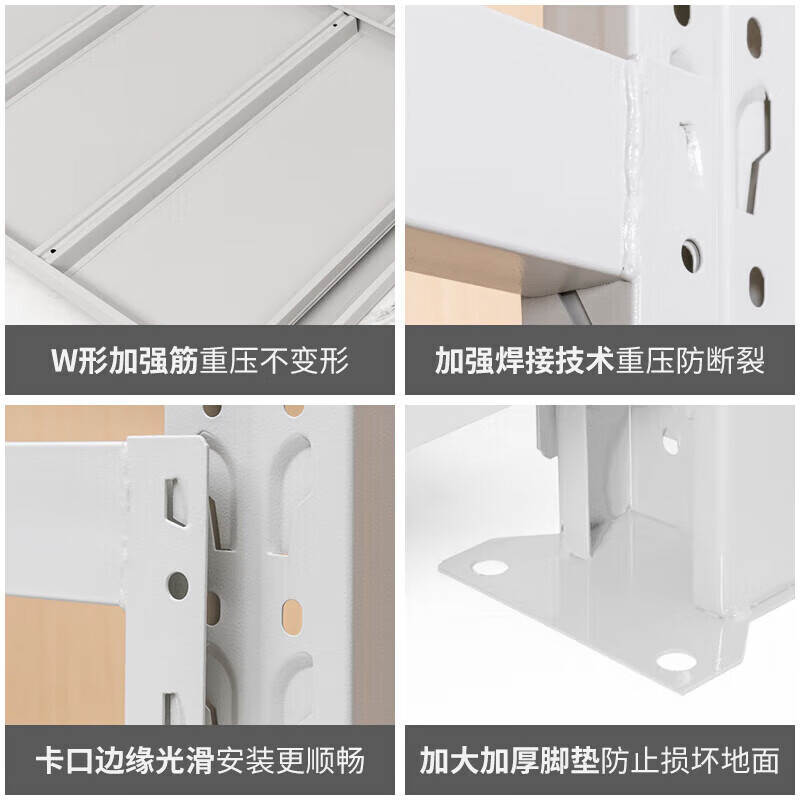 W形加强筋重压不变形

加强焊接技术重压防断裂

卡口边缘光滑安装更顺畅

加大加厚脚垫防止损坏地面