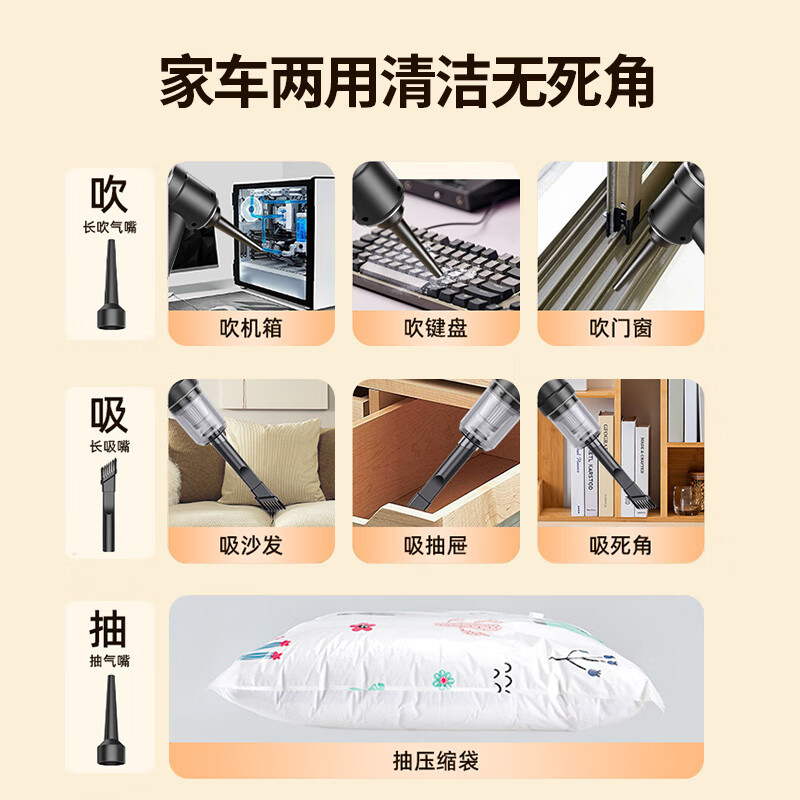 家车两用清洁无死角

吹
长吹气嘴

吹机箱

吹键盘

吹门窗

吸
长吸嘴

吸沙发

吸抽屉

吸死角

抽
抽气嘴

抽压缩袋