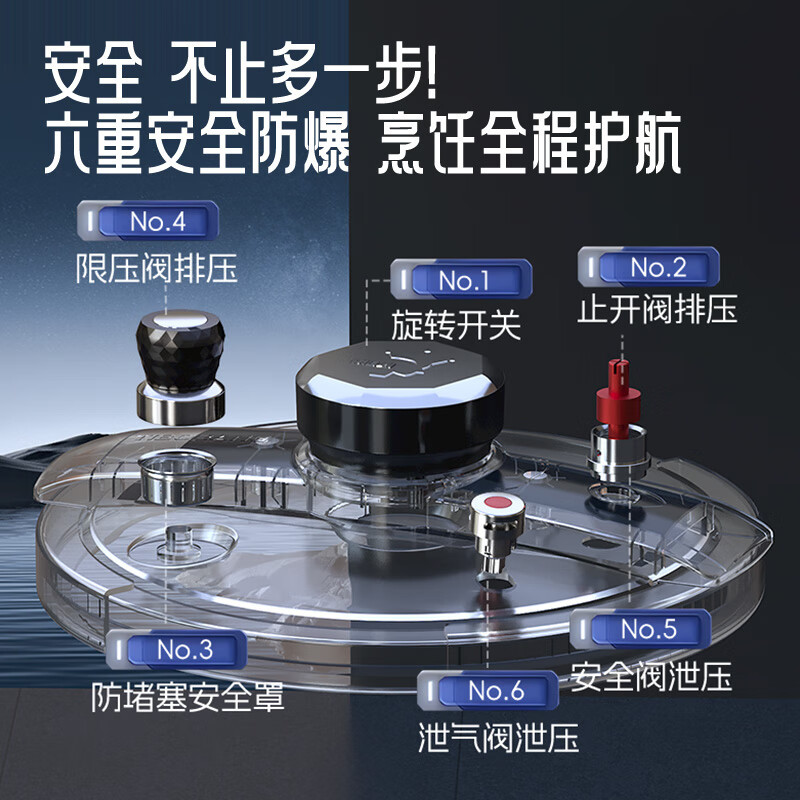 安全 不止多一步!
六重安全防爆 烹饪全程护航

No.4
限压阀排压

No.1
旋转开关

No.2
止开阀排压

No.3
防堵塞安全罩

No.5
安全阀泄压

No.6
泄气阀泄压