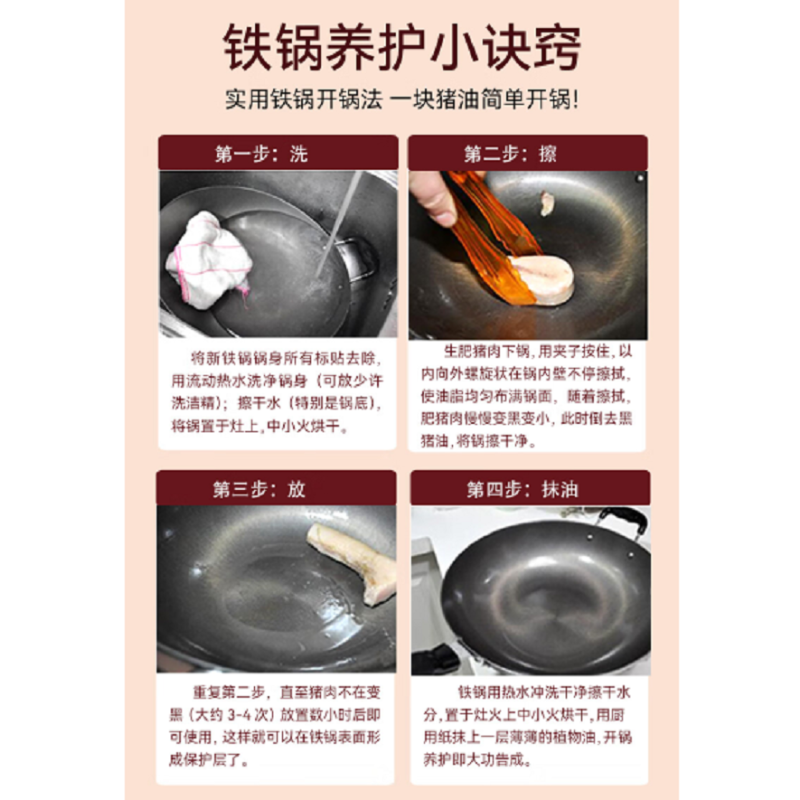 铁锅养护小诀窍

实用铁锅开锅法 一块猪油简单开锅!

第一步：洗

将新铁锅锅身所有标贴去除，用流动热水洗净锅身（可放少许洗洁精）；擦干水（特别是锅底），将锅置于灶上，中小火烘干。

第二步：擦

生肥猪肉下锅，用夹子按住，以内向外螺旋状在锅内壁不停擦拭，使油脂均匀布满锅面，随着擦拭，肥猪肉慢慢变黑变小，此时倒去黑猪油，将锅擦干净。

第三步：放

重复第二步，直至猪肉不在变黑（大约 3-4 次）放置数小时后即可使用，这样就可以在铁锅表面形成保护层了。

第四步：抹油

铁锅用热水冲洗干净擦干水分，置于灶火上中小火烘干，用厨用纸抹上一层薄薄的植物油，开锅养护即大功告成。