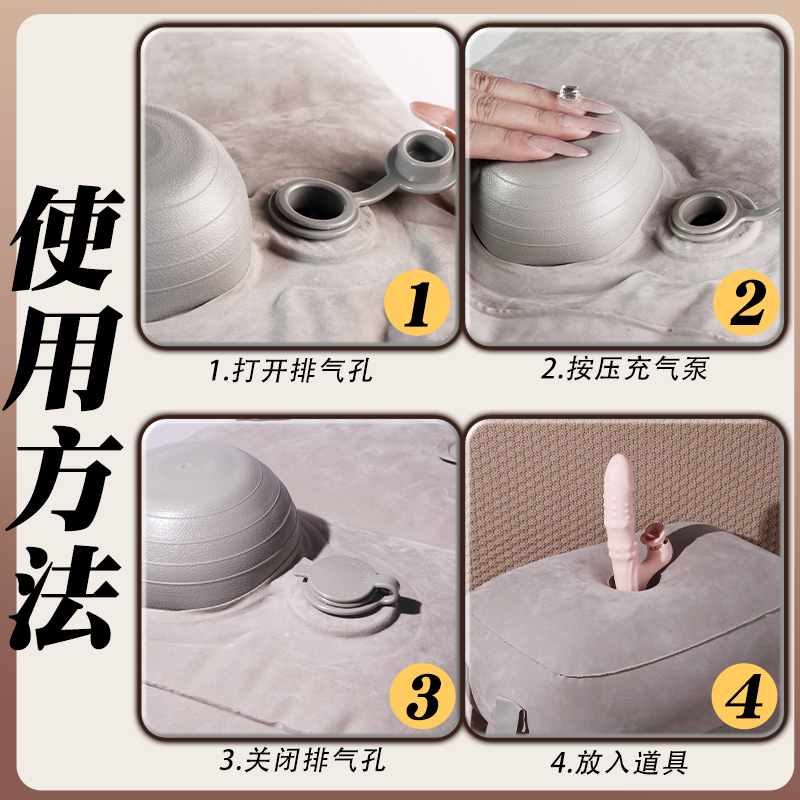 使用方法

1

1.打开排气孔

2

2.按压充气泵

3

3.关闭排气孔

4

4.放入道具