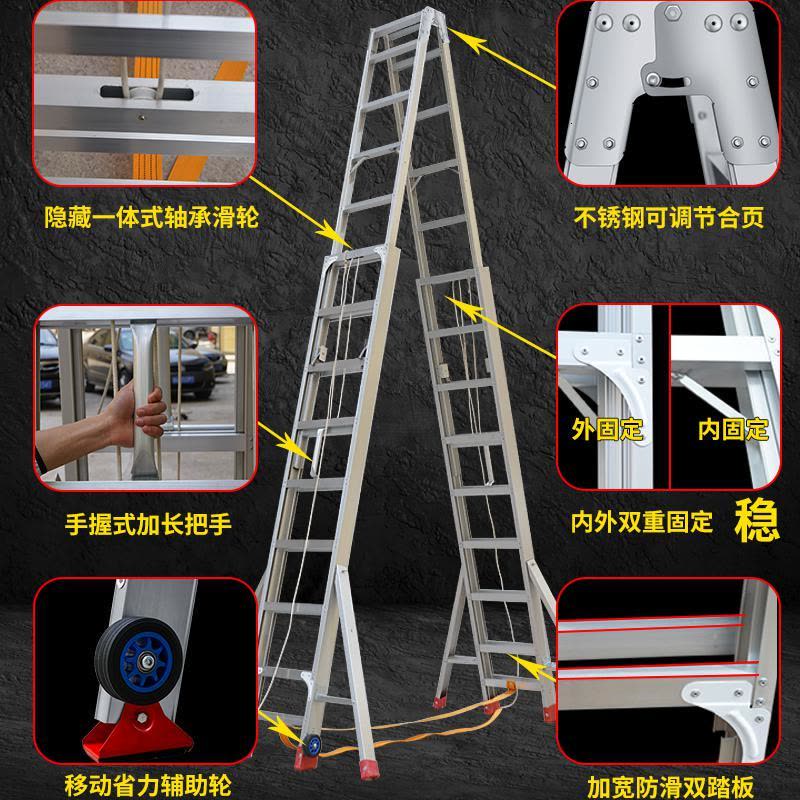 隐藏一体式轴承滑轮

不锈钢可调节合页

外固定

内固定

手握式加长把手

内外双重固定

稳

移动省力辅助轮

加宽防滑双踏板