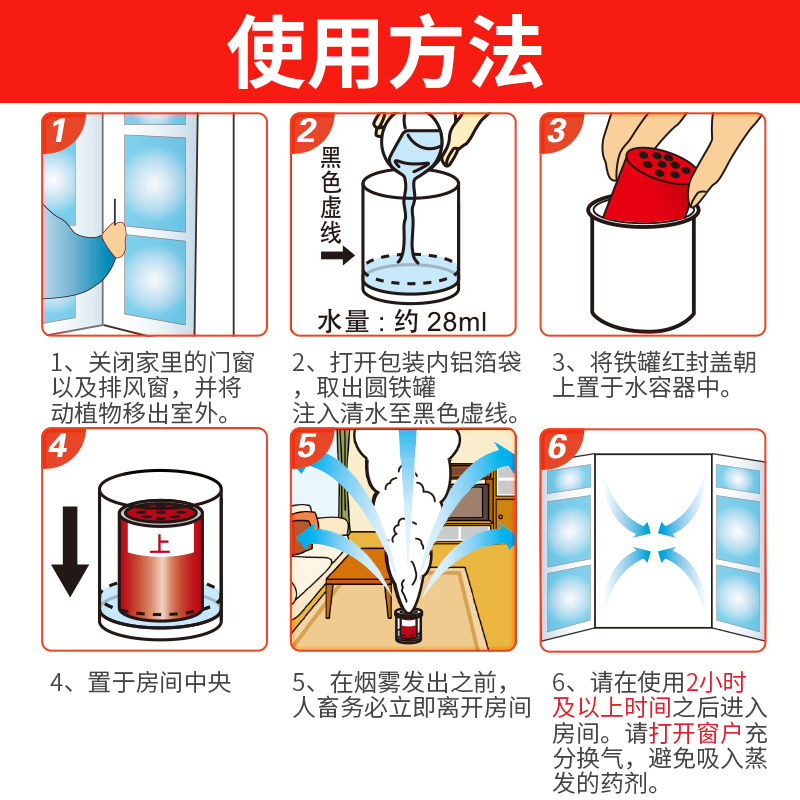 使用方法

1

1、关闭家里的门窗以及排风窗，并将动植物移出室外。

2

黑色虚线

水量：约 28ml

2、打开包装内铝箔袋，取出圆铁罐注入清水至黑色虚线。

3

3、将铁罐红封盖朝上置于水容器中。

4

上

4、置于房间中央

5

5、在烟雾发出之前，人畜务必立即离开房间

6

6、请在使用2小时及以上时间之后进入房间。请打开窗户充分换气，避免吸入蒸发的药剂。