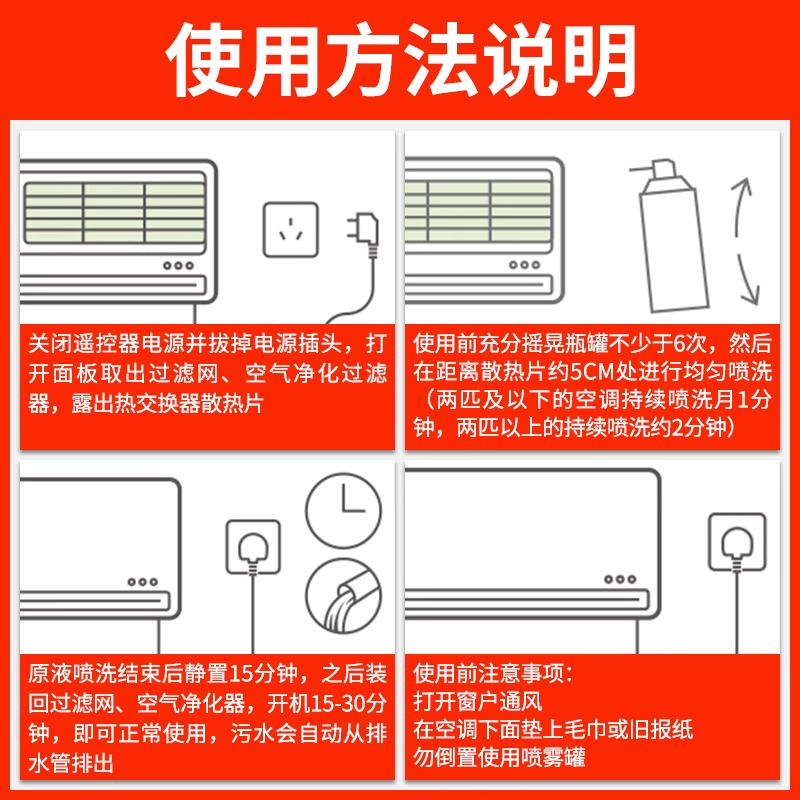 使用方法说明

关闭遥控器电源并拔掉电源插头，打开面板取出过滤网、空气净化过滤器，露出热交换器散热片

使用前充分摇晃瓶罐不少于6次，然后在距离散热片约5CM处进行均匀喷洗（两匹及以下的空调持续喷洗月1分钟，两匹以上的持续喷洗约2分钟）

原液喷洗结束后静置15分钟，之后装回过滤网、空气净化器，开机15-30分钟，即可正常使用，污水会自动从排水管排出

使用前注意事项：
打开窗户通风
在空调下面垫上毛巾或旧报纸
勿倒置使用喷雾罐