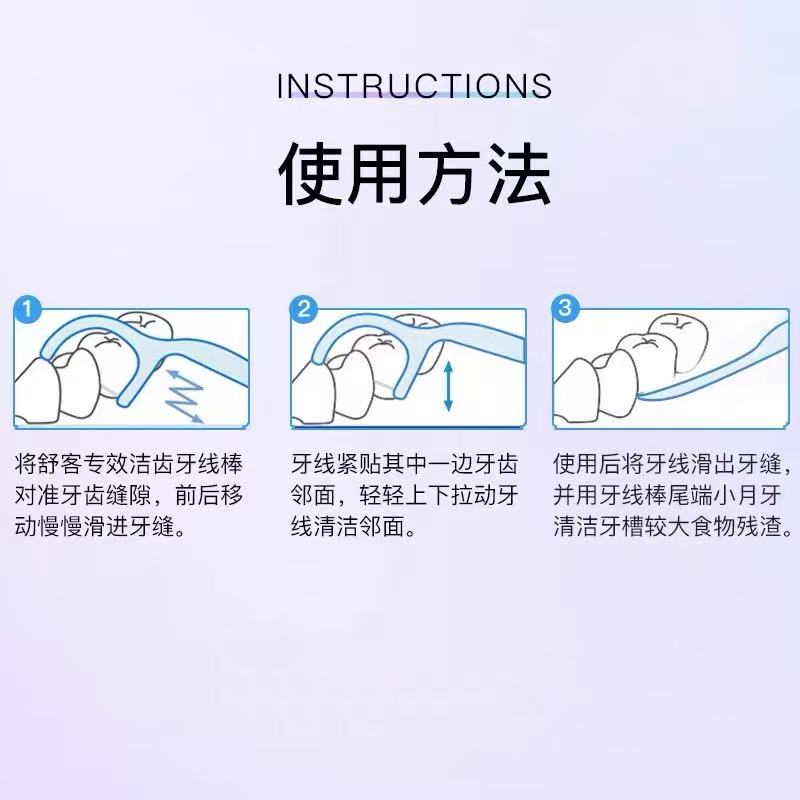 INSTRUCTIONS

使用方法

1

将舒客专效洁齿牙线棒对准牙齿缝隙，前后移动慢慢滑进牙缝。

2

牙线紧贴其中一边牙齿邻面，轻轻上下拉动牙线清洁邻面。

3

使用后将牙线滑出牙缝，并用牙线棒尾端小月牙清洁牙槽较大食物残渣。