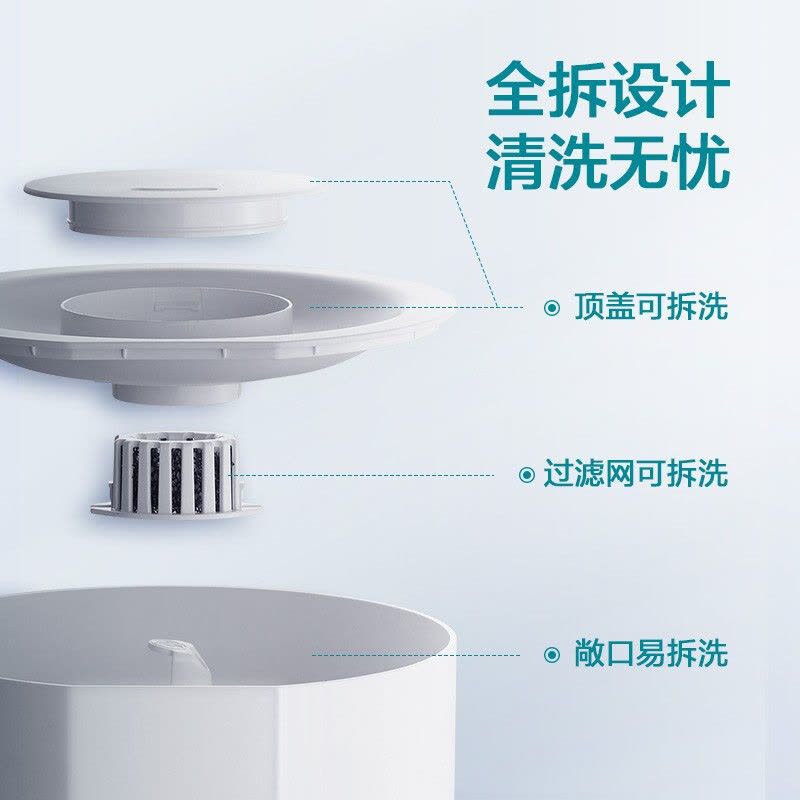 全拆设计
清洗无忧

顶盖可拆洗

过滤网可拆洗

敞口易拆洗