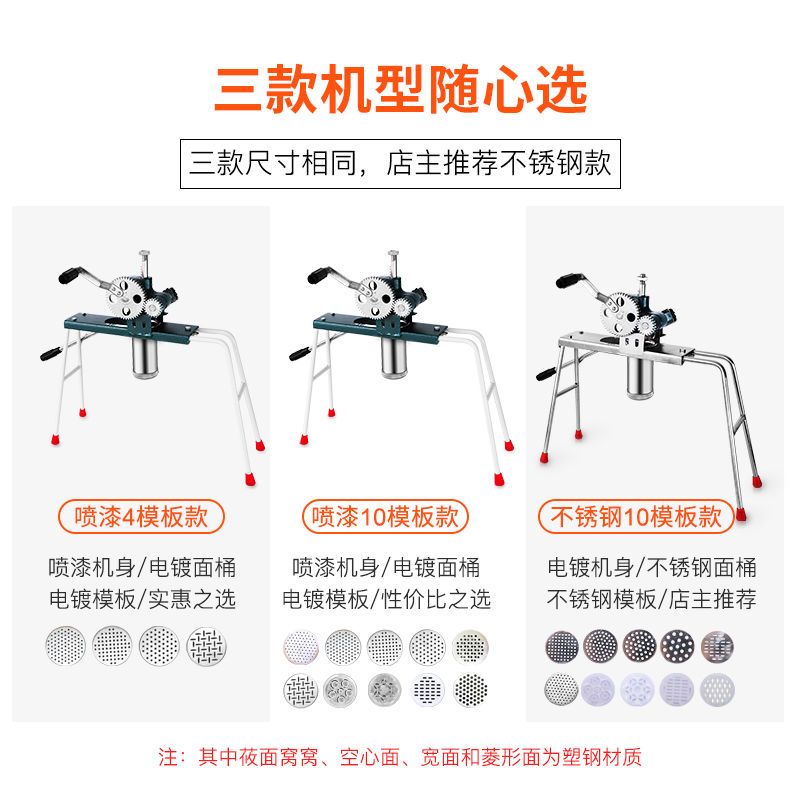 三款机型随心选

三款尺寸相同，店主推荐不锈钢款

喷漆4模板款

喷漆机身/电镀面桶
电镀模板/实惠之选

喷漆10模板款

喷漆机身/电镀面桶
电镀模板/性价比之选

不锈钢10模板款

电镀机身/不锈钢面桶
不锈钢模板/店主推荐

注：其中莜面窝窝、空心面、宽面和菱形面为塑钢材质