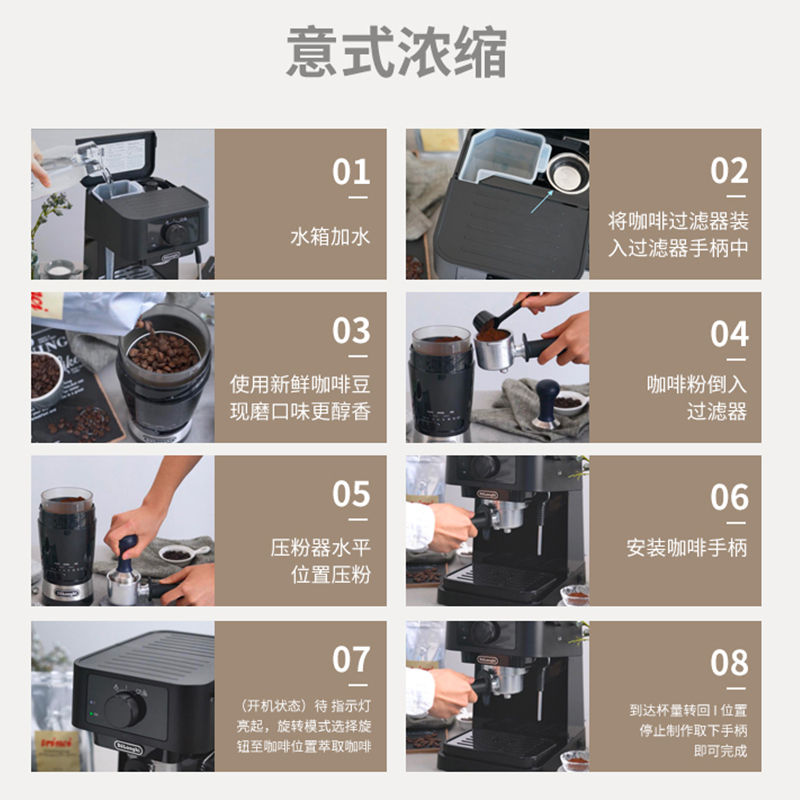 意式浓缩

01
水箱加水

02
将咖啡过滤器装入过滤器手柄中

03
使用新鲜咖啡豆现磨口味更醇香

04
咖啡粉倒入过滤器

05
压粉器水平位置压粉

06
安装咖啡手柄

07
（开机状态）待 指示灯亮起，旋转模式选择旋钮至咖啡位置萃取咖啡

08
到达杯量转回 I 位置停止制作取下手柄即可完成