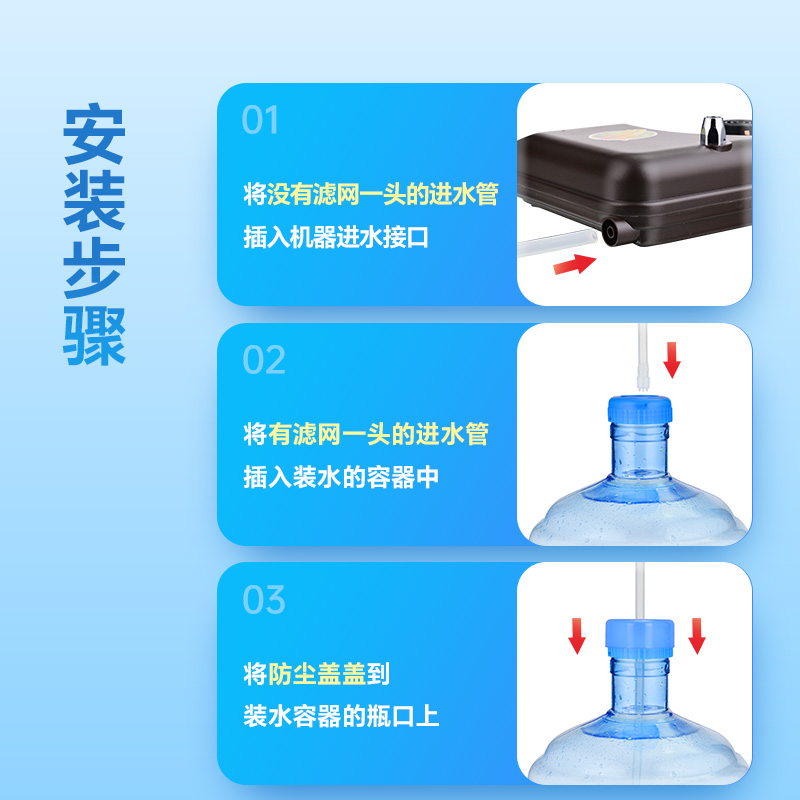 安装步骤

01

将没有滤网一头的进水管插入机器进水接口

02

将有滤网一头的进水管插入装水的容器中

03

将防尘盖盖到装水容器的瓶口上