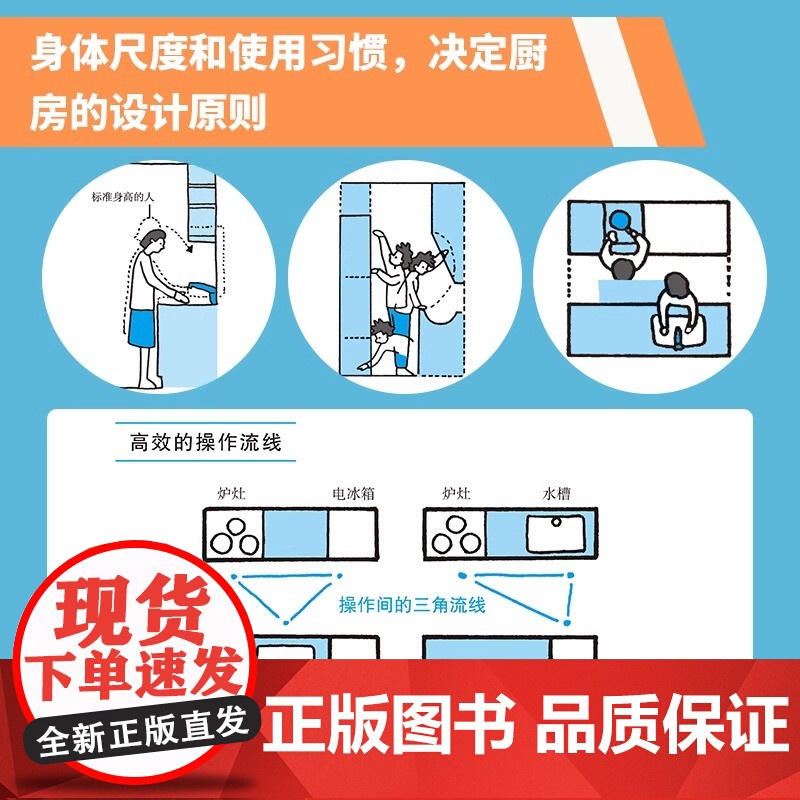 身体尺度和使用习惯，决定厨房的设计原则

标准身高的人

高效的操作流线

炉灶 电冰箱 炉灶 水槽

操作间的三角流线

现货
下单速发
全新正版直发

正版图书 品质保证