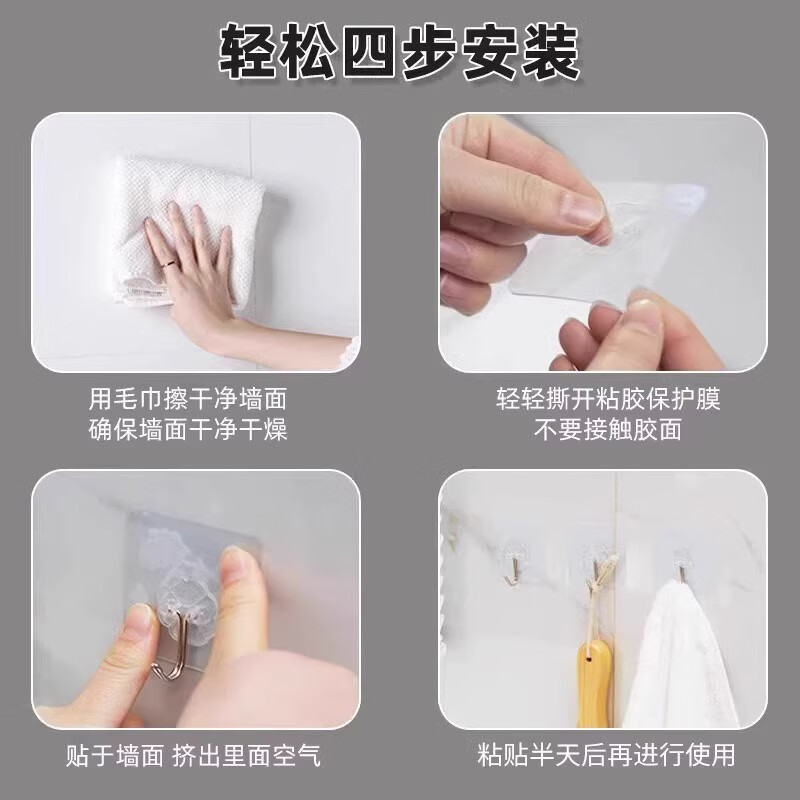 轻松四步安装

用毛巾擦干净墙面
确保墙面干净干燥

轻轻撕开粘胶保护膜
不要接触胶面

贴于墙面 挤出里面空气

粘贴半天后再进行使用