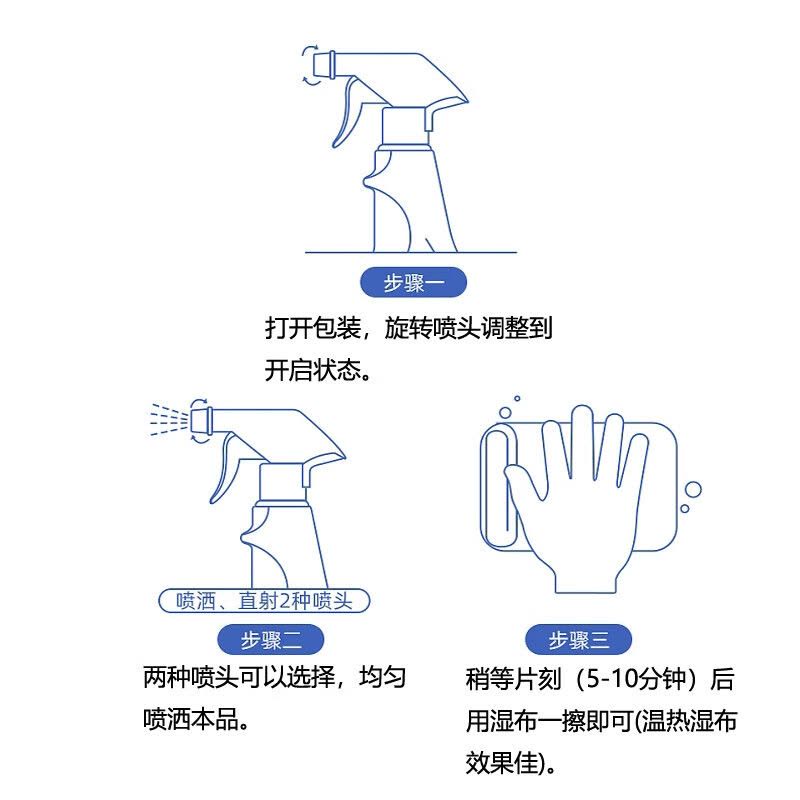 步骤一

打开包装，旋转喷头调整到开启状态。

喷洒、直射2种喷头

步骤二

两种喷头可以选择，均匀喷洒本品。

步骤三

稍等片刻（5-10分钟）后用湿布一擦即可(温热湿布效果佳)。