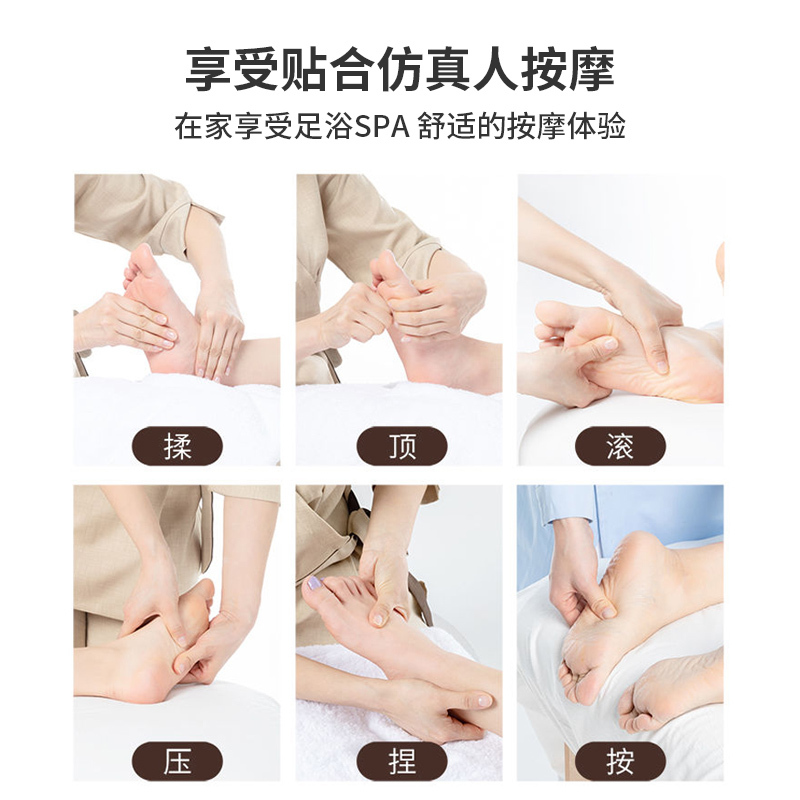 享受贴合仿真人按摩

在家享受足浴SPA 舒适的按摩体验

揉

顶

滚

压

捏

按