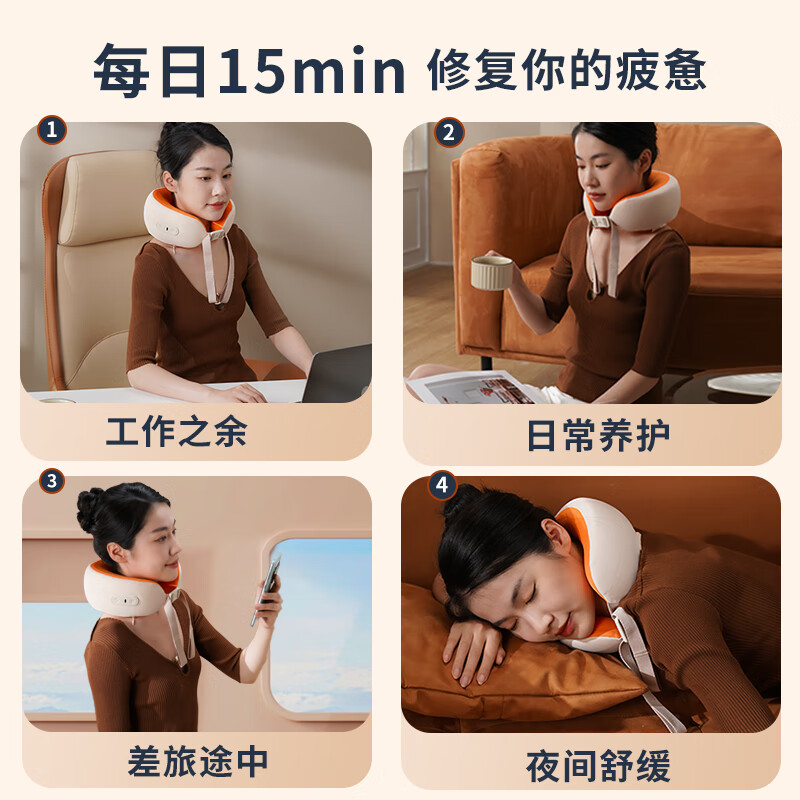 每日15min 修复你的疲惫

1
工作之余

2
日常养护

3
差旅途中

4
夜间舒缓