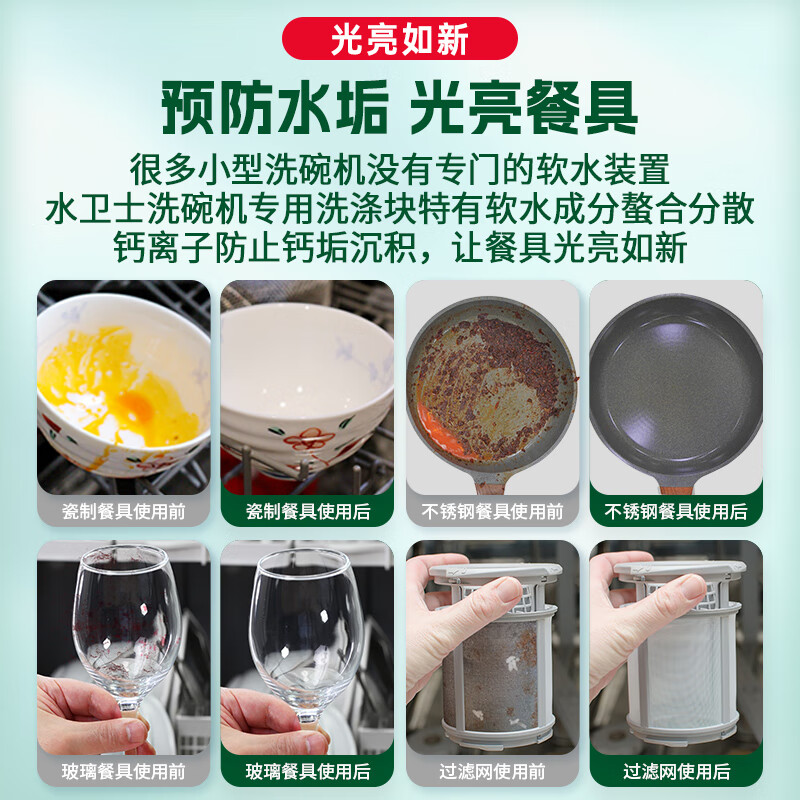 光亮如新

预防水垢 光亮餐具

很多小型洗碗机没有专门的软水装置
水卫士洗碗机专用洗涤块特有软水成分螯合分散
钙离子防止钙垢沉积，让餐具光亮如新

瓷制餐具使用前
瓷制餐具使用后
不锈钢餐具使用前
不锈钢餐具使用后

玻璃餐具使用前
玻璃餐具使用后
过滤网使用前
过滤网使用后