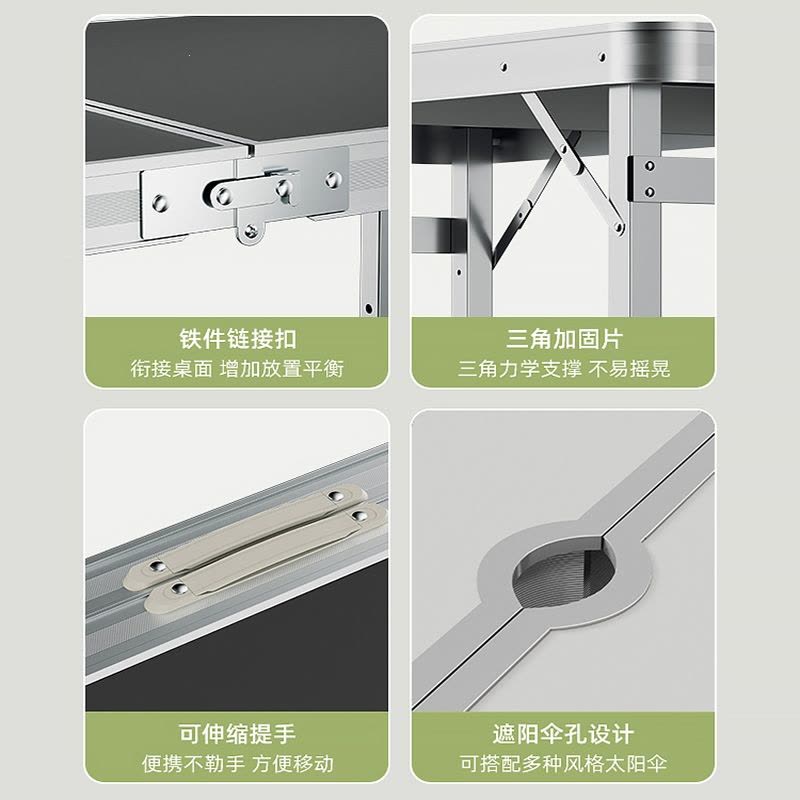 铁件链接扣
衔接桌面 增加放置平衡

三角加固片
三角力学支撑 不易摇晃

可伸缩提手
便携不勒手 方便移动

遮阳伞孔设计
可搭配多种风格太阳伞