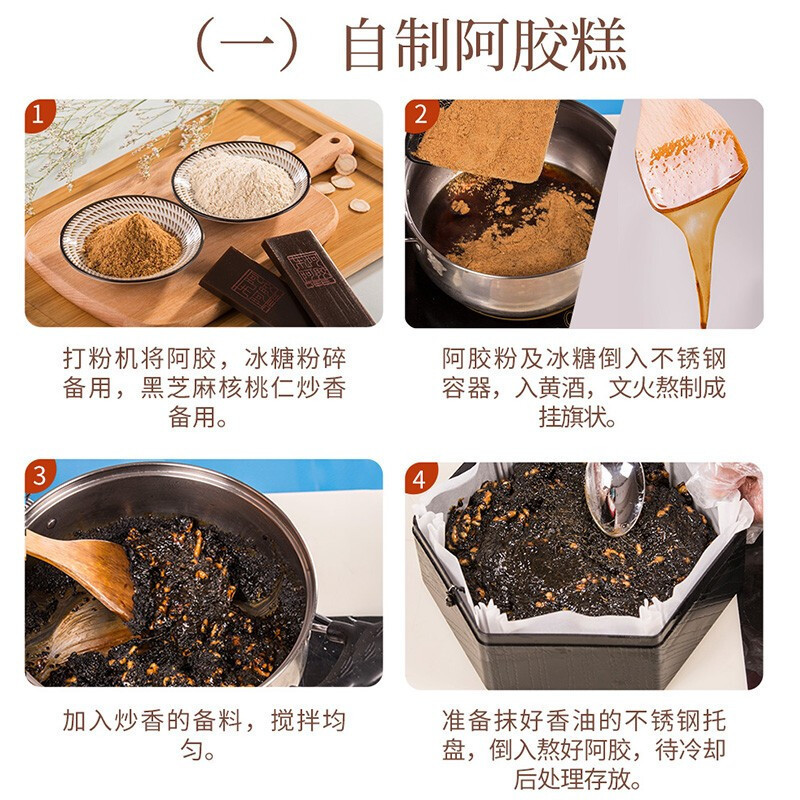 （一）自制阿胶糕

1

打粉机将阿胶，冰糖粉碎备用，黑芝麻核桃仁炒香备用。

2

阿胶粉及冰糖倒入不锈钢容器，入黄酒，文火熬制成挂旗状。

3

加入炒香的备料，搅拌均匀。

4

准备抹好香油的不锈钢托盘，倒入熬好阿胶，待冷却后处理存放。