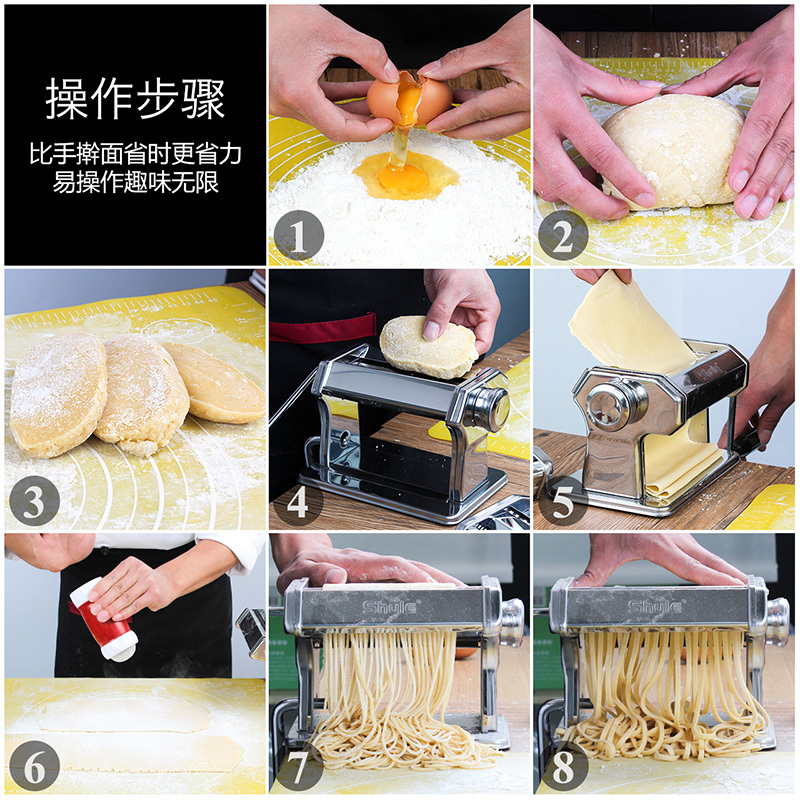 操作步骤

比手擀面省时更省力
易操作趣味无限

1

2

3

4

5

6

Shule

7

Shule

8