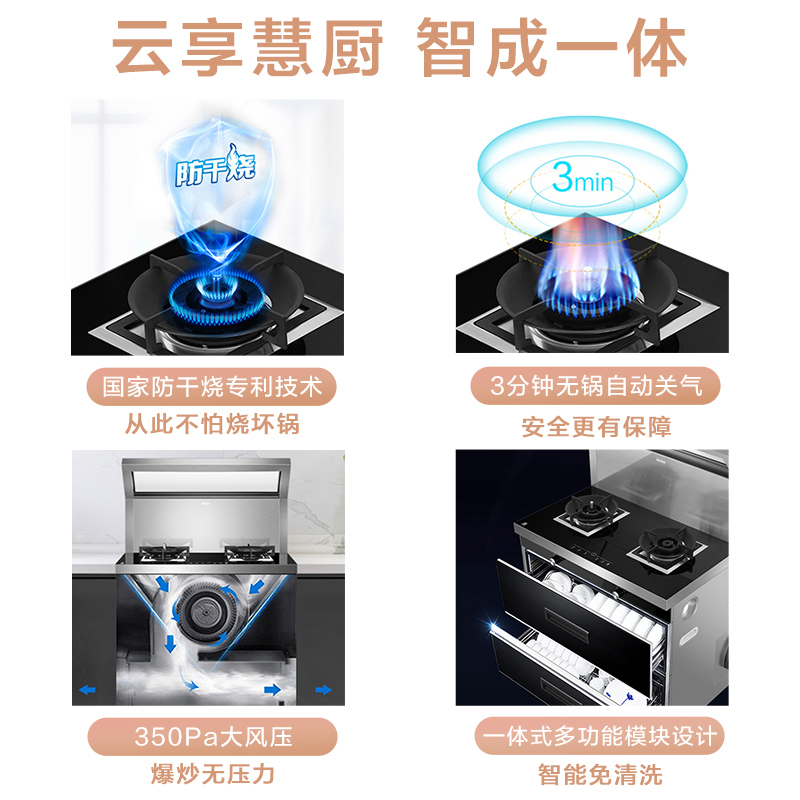 云享慧厨 智成一体

防干烧

国家防干烧专利技术

从此不怕烧坏锅

3min

3分钟无锅自动关气

安全更有保障

350Pa大风压

爆炒无压力

一体式多功能模块设计

智能免清洗