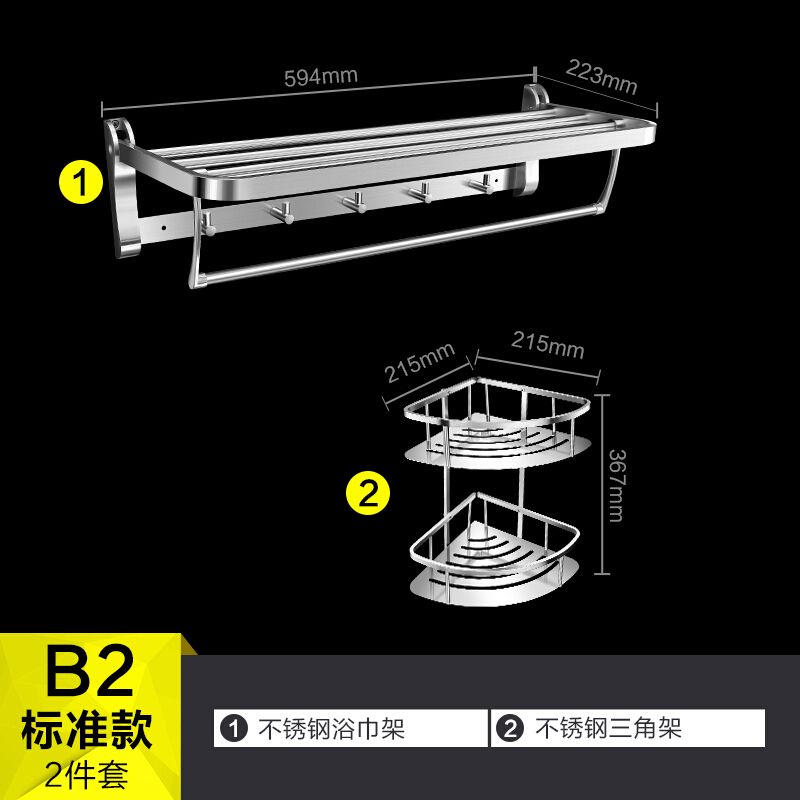 594mm
223mm
1
215mm
215mm
367mm
2
B2
标准款
2件套
1 不锈钢浴巾架
2 不锈钢三角架