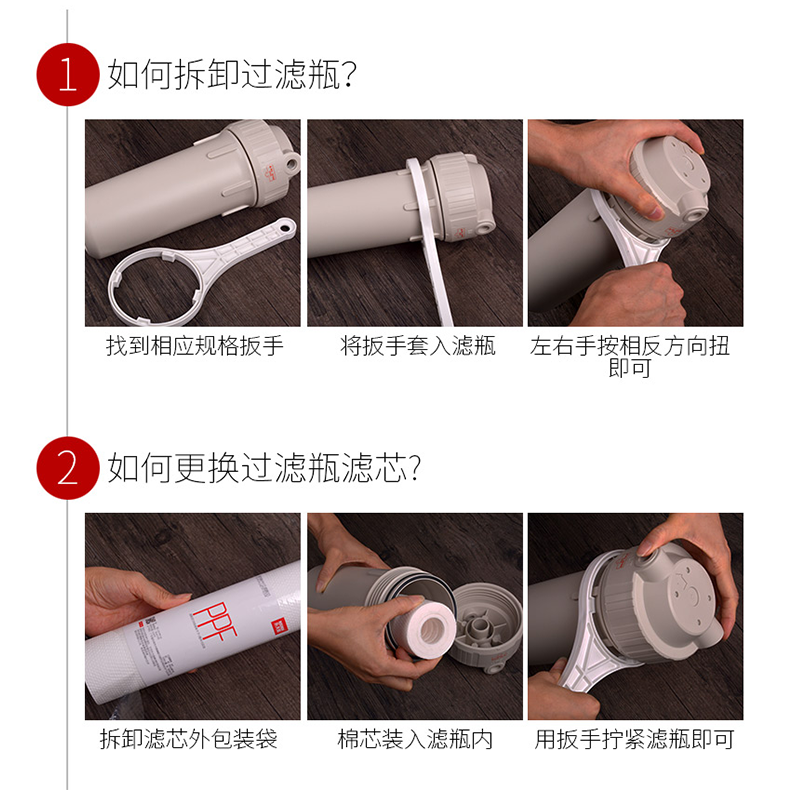 1 如何拆卸过滤瓶?

找到相应规格扳手

将扳手套入滤瓶

左右手按相反方向扭即可

2 如何更换过滤瓶滤芯?

PPF

拆卸滤芯外包装袋

棉芯装入滤瓶内

用扳手拧紧滤瓶即可