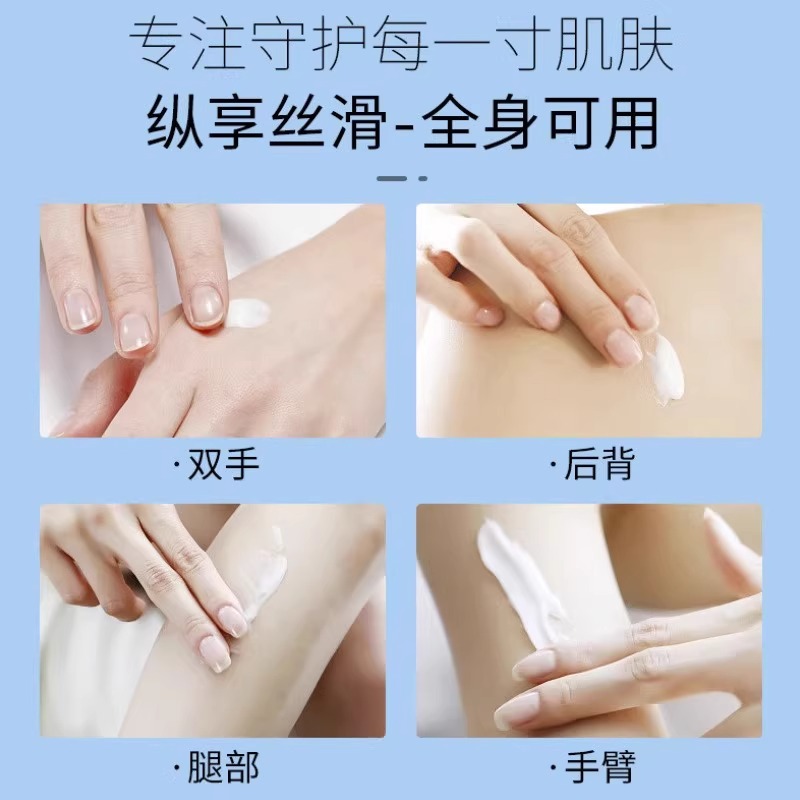 专注守护每一寸肌肤
纵享丝滑-全身可用

·双手

·后背

·腿部

·手臂