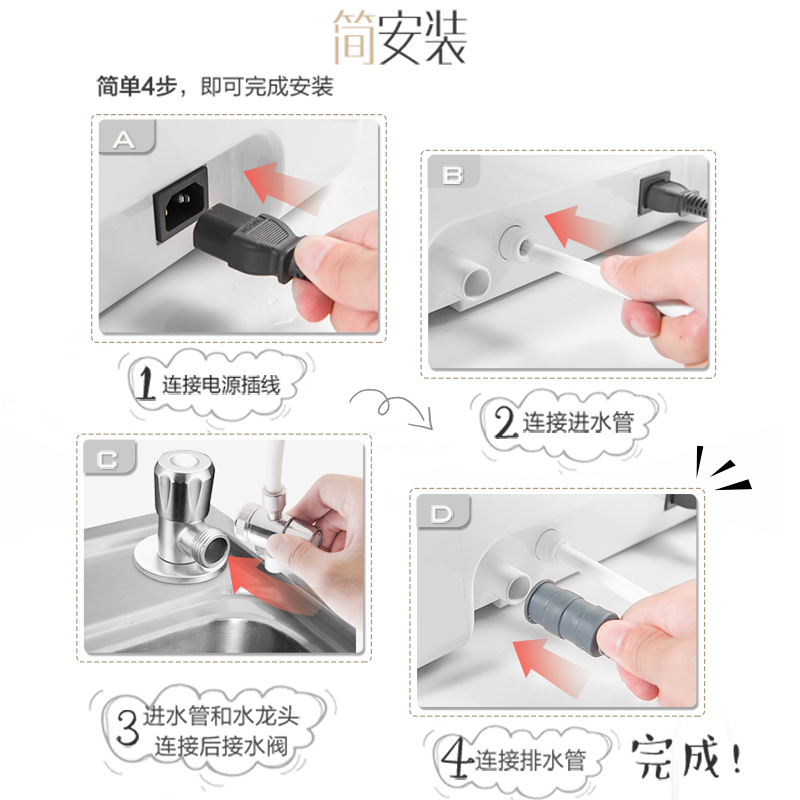 简安装

简单4步，即可完成安装

A

1 连接电源插线

B

2 连接进水管

C

3 进水管和水龙头连接后接水阀

D

4 连接排水管

完成！