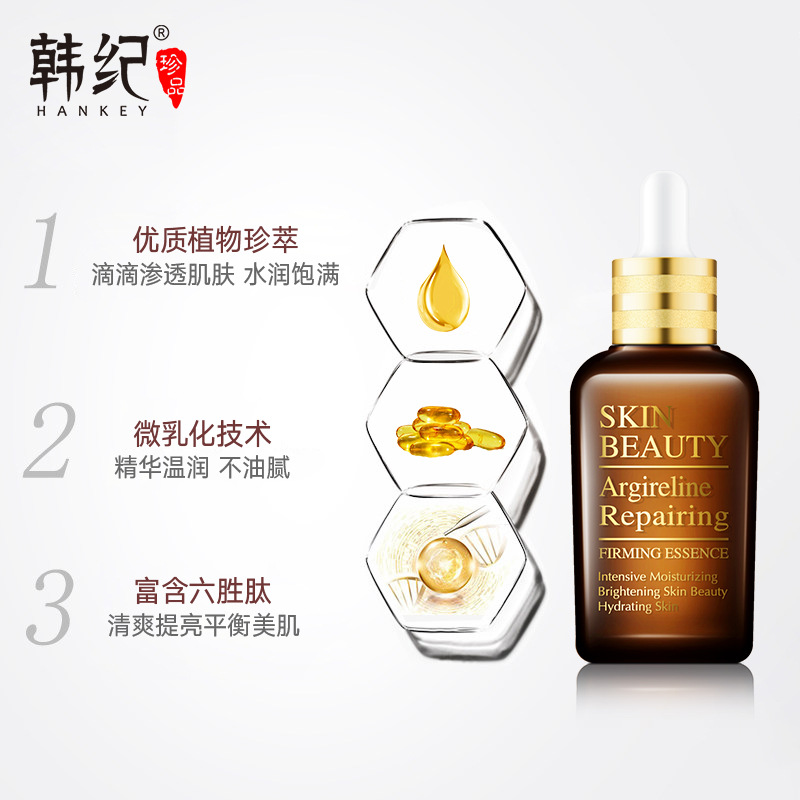 韩纪® 珍品
HANKEY

1 优质植物珍萃
滴滴渗透肌肤 水润饱满

2 微乳化技术
精华温润 不油腻

3 富含六胜肽
清爽提亮平衡美肌

SKIN BEAUTY
Argireline Repairing
FIRMING ESSENCE
Intensive Moisturizing
Brightening Skin Beauty
Hydrating Skin