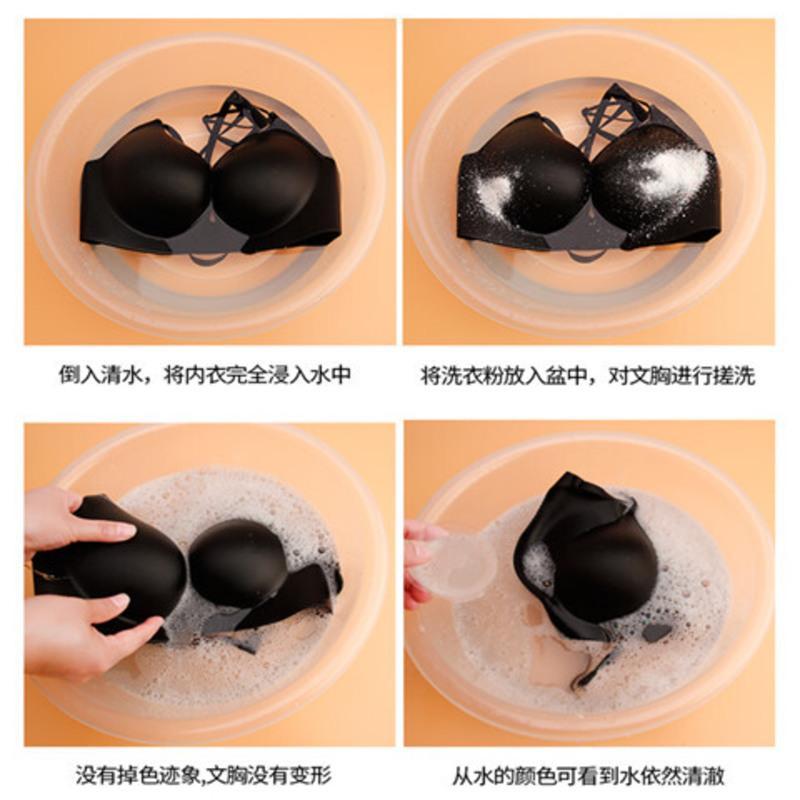 倒入清水，将内衣完全浸入水中

将洗衣粉放入盆中，对文胸进行搓洗

没有掉色迹象,文胸没有变形

从水的颜色可看到水依然清澈