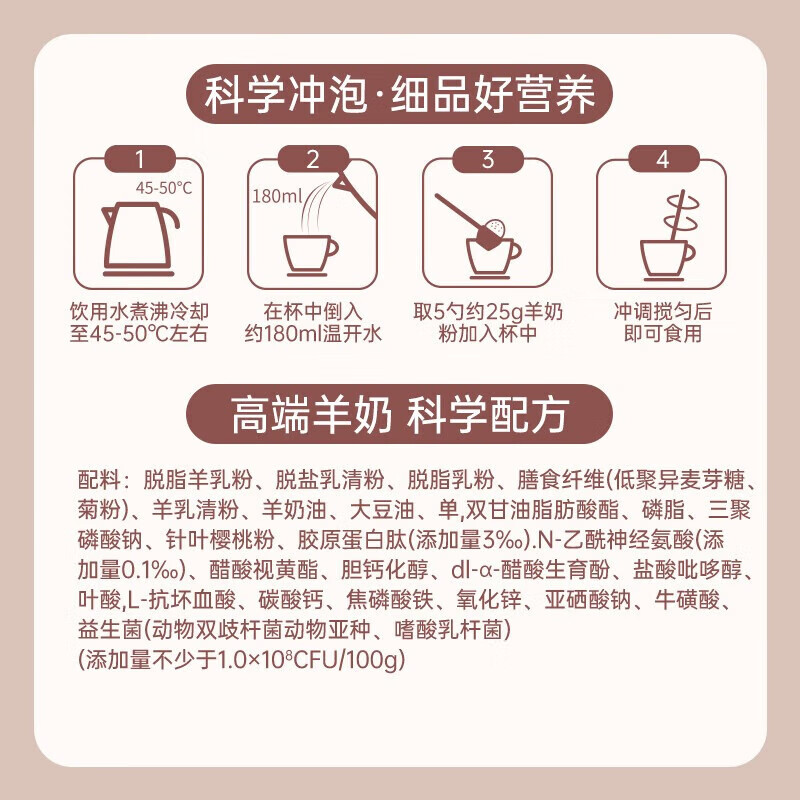 科学冲泡·细品好营养

1
45-50°C
饮用水煮沸冷却至45-50℃左右

2
180ml
在杯中倒入约180ml温开水

3
取5勺约25g羊奶粉加入杯中

4
冲调搅匀后即可食用

高端羊奶 科学配方

配料：脱脂羊乳粉、脱盐乳清粉、脱脂乳粉、膳食纤维(低聚异麦芽糖、菊粉)、羊乳清粉、羊奶油、大豆油、单,双甘油脂肪酸酯、磷脂、三聚磷酸钠、针叶樱桃粉、胶原蛋白肽(添加量3‰).N-乙酰神经氨酸(添加量0.1‰)、醋酸视黄酯、胆钙化醇、dl-α-醋酸生育酚、盐酸吡哆醇、叶酸,L-抗坏血酸、碳酸钙、焦磷酸铁、氧化锌、亚硒酸钠、牛磺酸、益生菌(动物双歧杆菌动物亚种、嗜酸乳杆菌)
(添加量不少于$1.0\times10^8$CFU/100g)