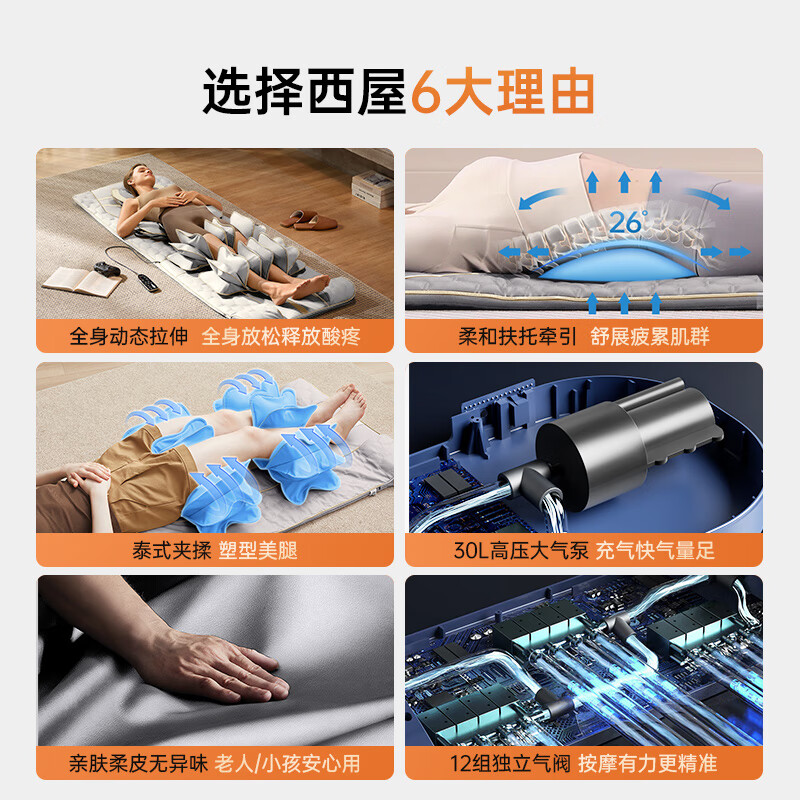 选择西屋6大理由

全身动态拉伸 全身放松释放酸疼

26°

柔和扶托牵引 舒展疲累肌群

泰式夹揉 塑型美腿

30L高压大气泵 充气快气量足

亲肤柔皮无异味 老人/小孩安心用

12组独立气阀 按摩有力更精准