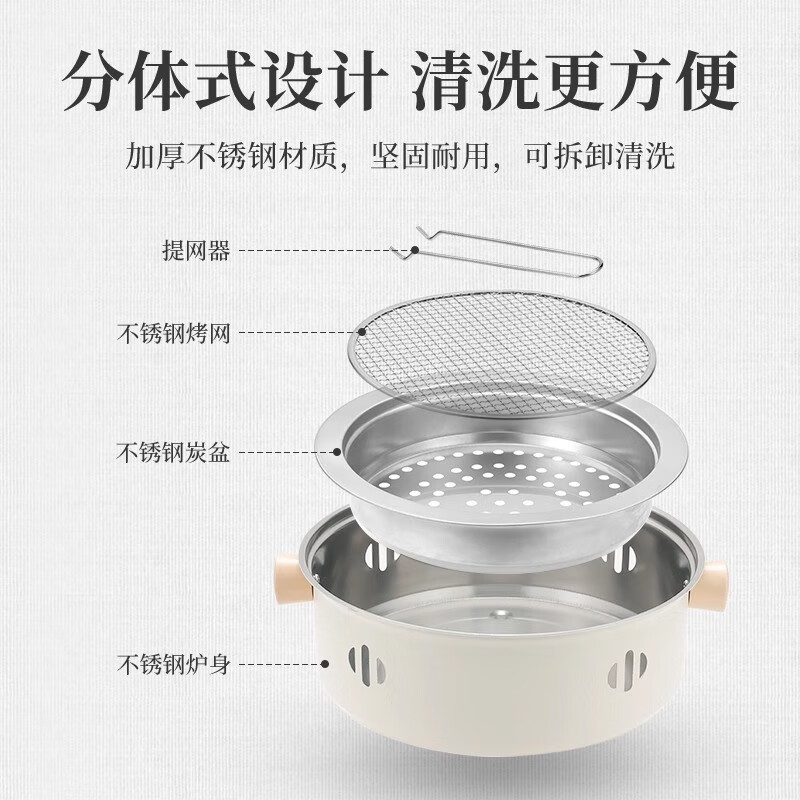 分体式设计 清洗更方便

加厚不锈钢材质，坚固耐用，可拆卸清洗

提网器

不锈钢烤网

不锈钢炭盆

不锈钢炉身